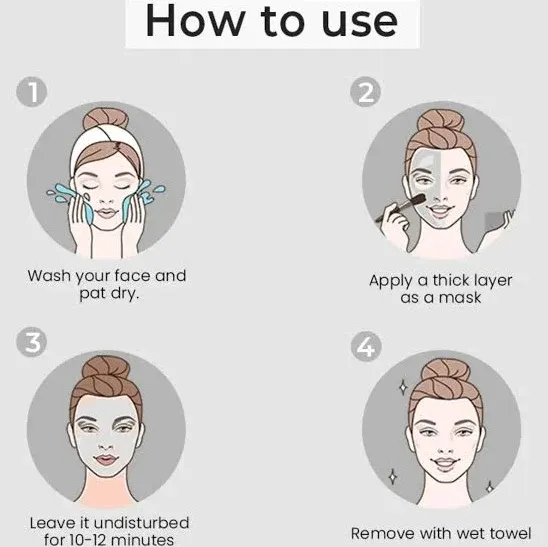 How to use

1

Wash your face and pat dry.

2

Apply a thick layer as a mask

3

Leave it undisturbed for 10-12 minutes

4

Remove with wet towel