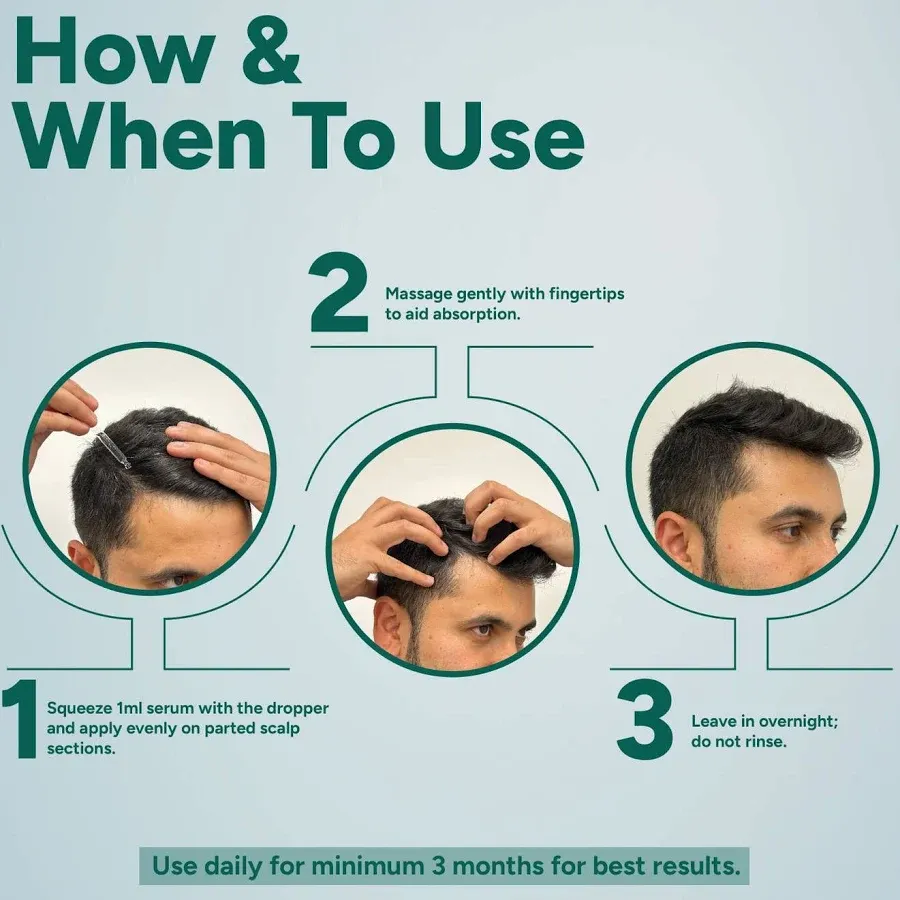 How & When To Use

2 Massage gently with fingertips to aid absorption.

1 Squeeze 1ml serum with the dropper and apply evenly on parted scalp sections.

3 Leave in overnight; do not rinse.

Use daily for minimum 3 months for best results.