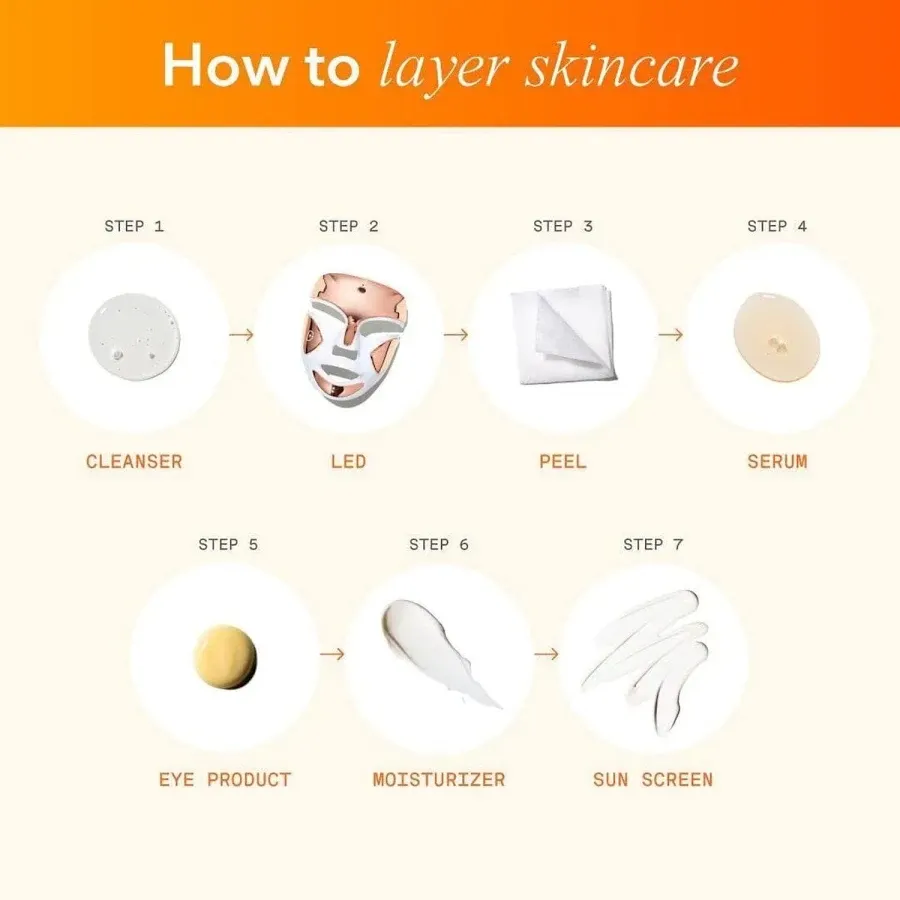 How to layer skincare

STEP 1
CLEANSER

STEP 2
LED

STEP 3
PEEL

STEP 4
SERUM

STEP 5
EYE PRODUCT

STEP 6
MOISTURIZER

STEP 7
SUN SCREEN