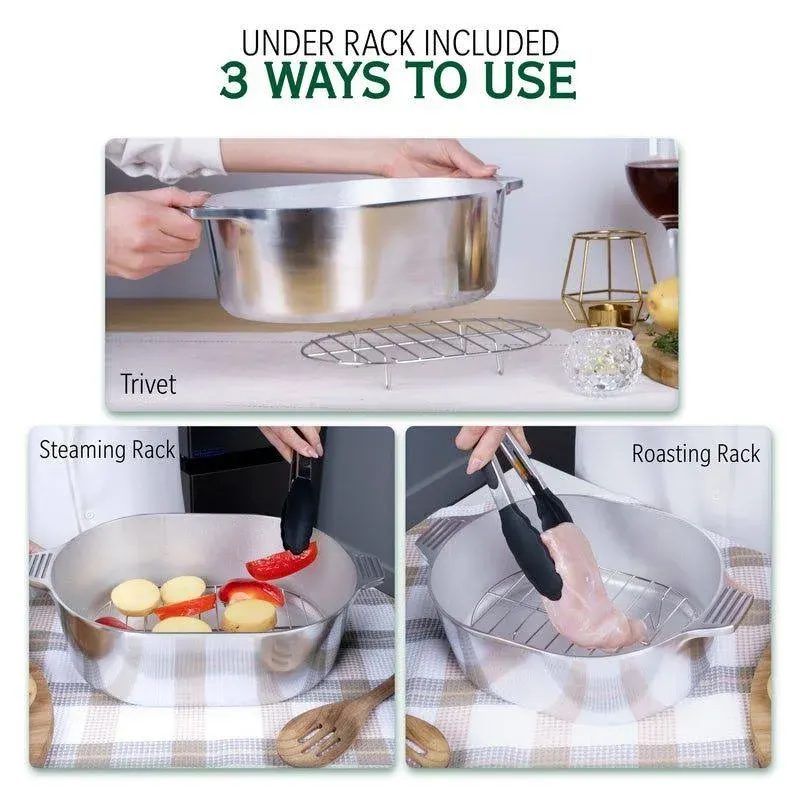 UNDER RACK INCLUDED
3 WAYS TO USE

Trivet

Steaming Rack

Roasting Rack