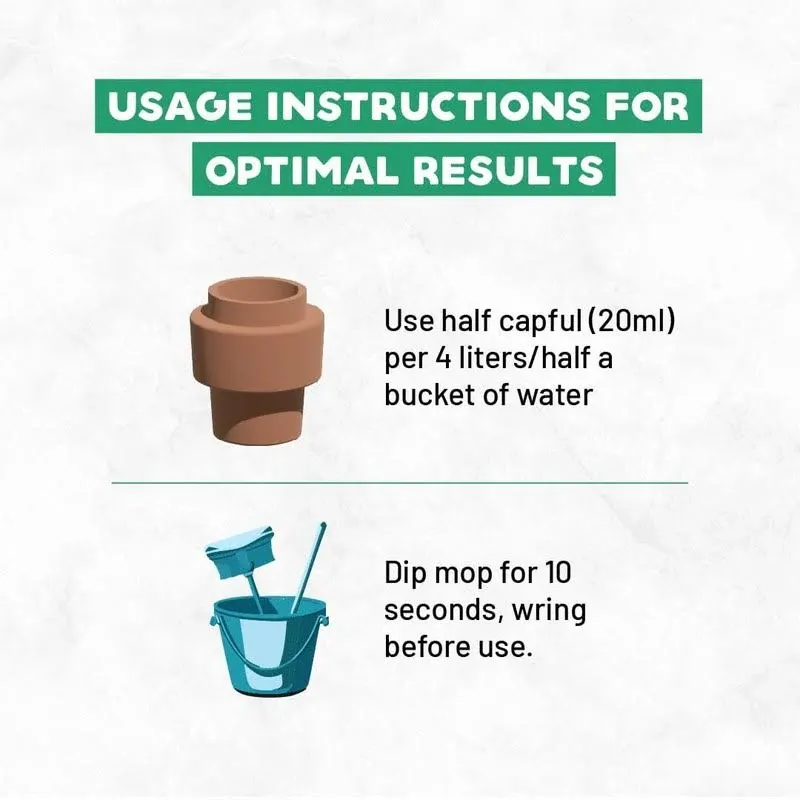 USAGE INSTRUCTIONS FOR OPTIMAL RESULTS

Use half capful (20ml) per 4 liters/half a bucket of water

Dip mop for 10 seconds, wring before use.