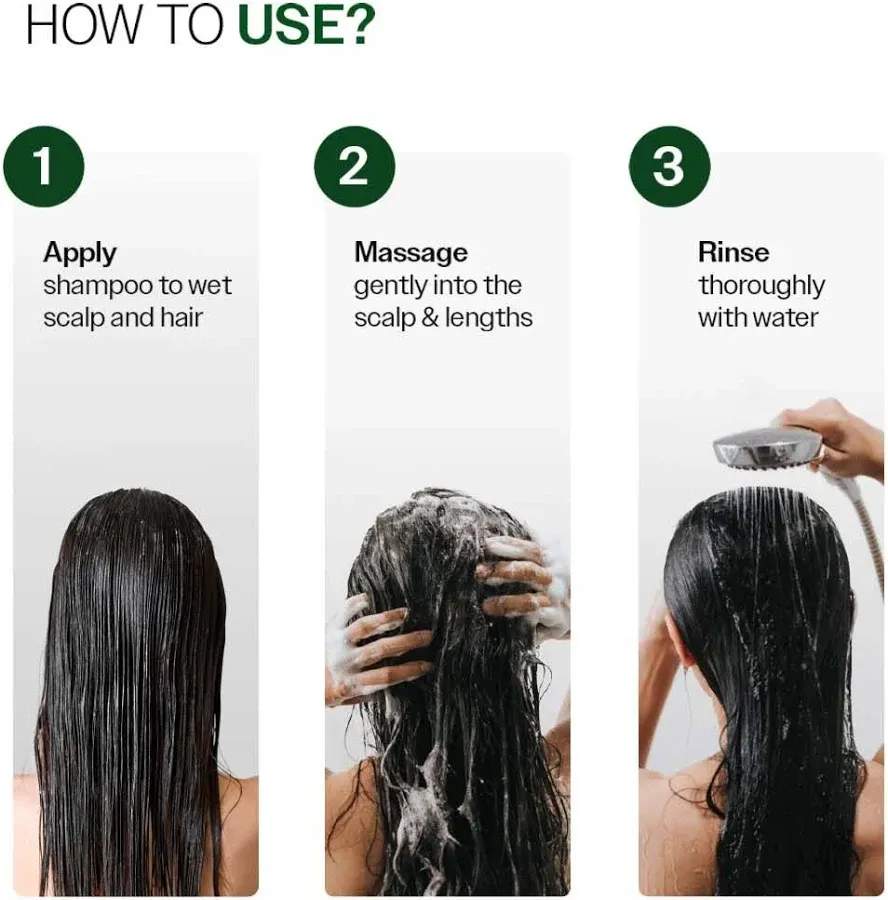 HOW TO USE?

1

Apply
shampoo to wet scalp and hair

2

Massage
gently into the scalp & lengths

3

Rinse
thoroughly with water