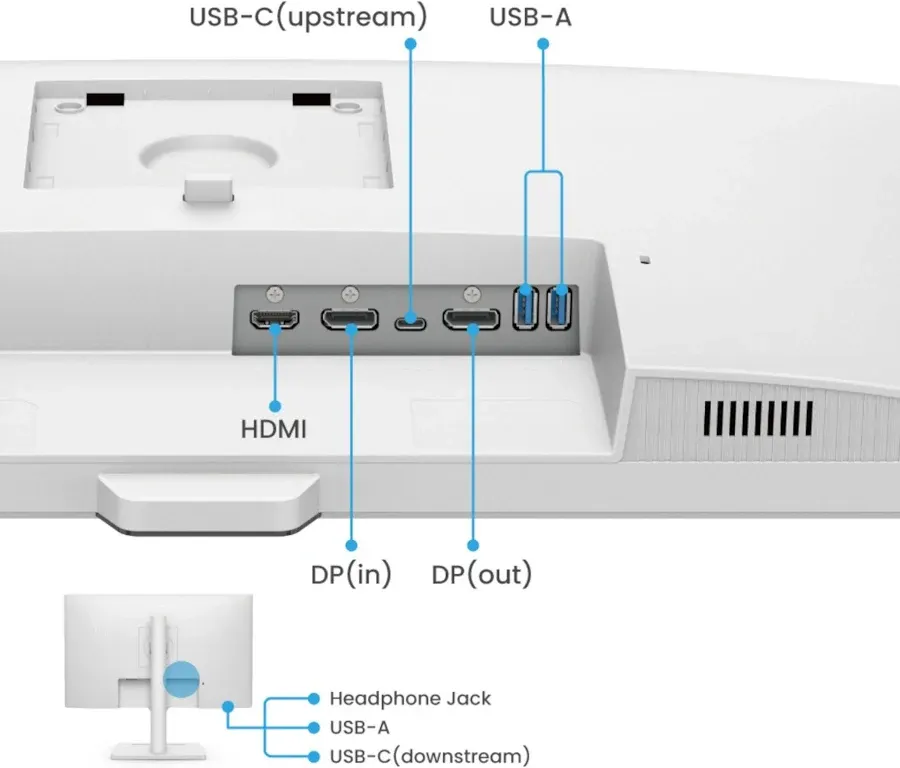 USB-C(upstream)
USB-A
HDMI
DP(in)
DP(out)
Headphone Jack
USB-A
USB-C(downstream)