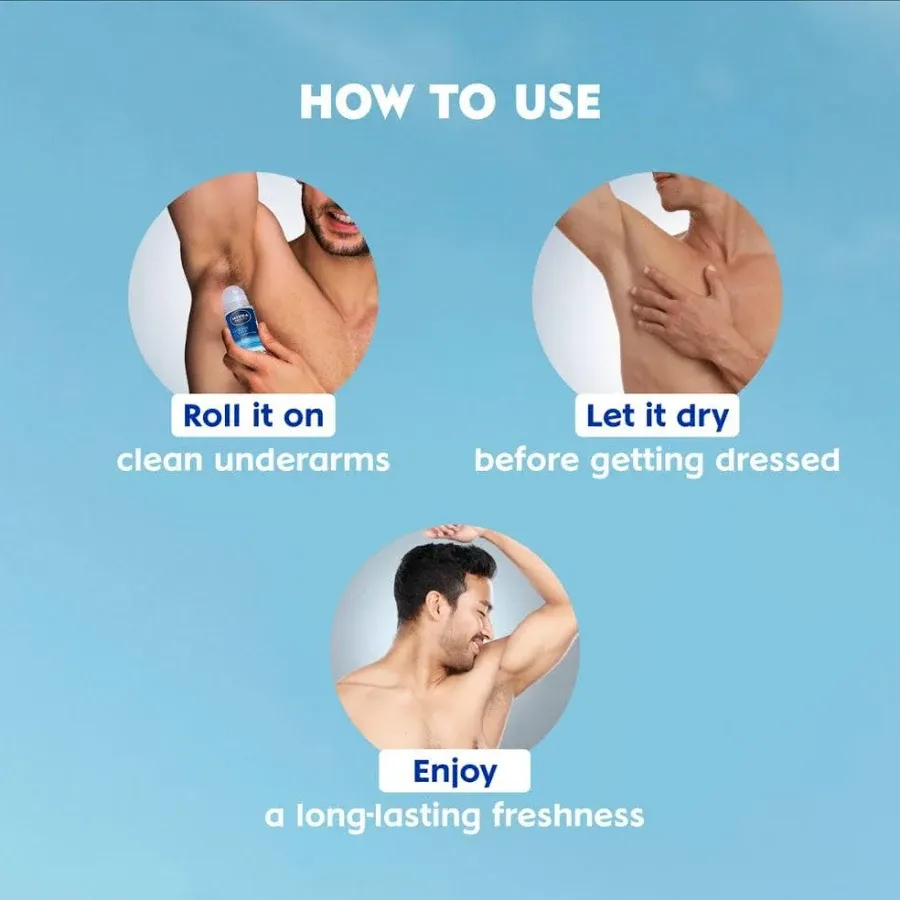 HOW TO USE

NIVEA

Roll it on
clean underarms

Let it dry
before getting dressed

Enjoy
a long-lasting freshness