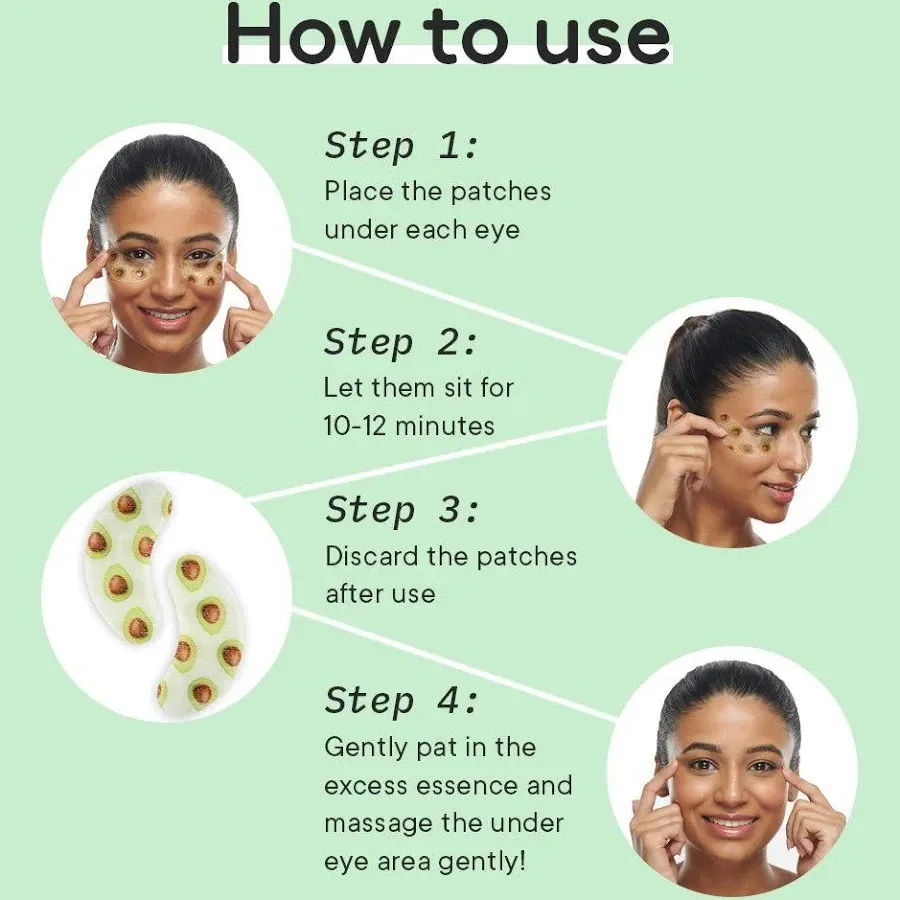 How to use

Step 1:
Place the patches under each eye

Step 2:
Let them sit for 10-12 minutes

Step 3:
Discard the patches after use

Step 4:
Gently pat in the excess essence and massage the under eye area gently!