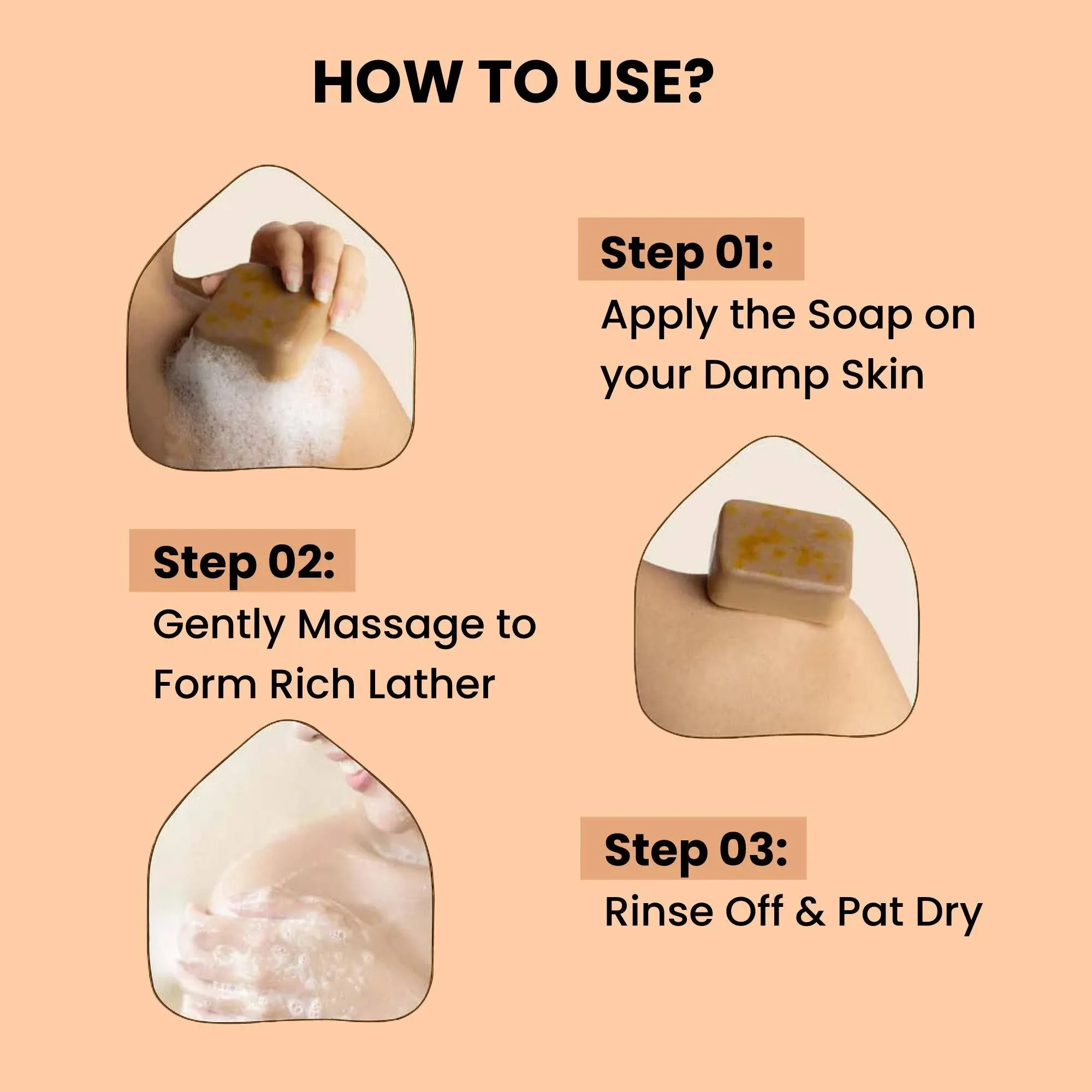 HOW TO USE?

Step 01:
Apply the Soap on your Damp Skin

Step 02:
Gently Massage to Form Rich Lather

Step 03:
Rinse Off & Pat Dry