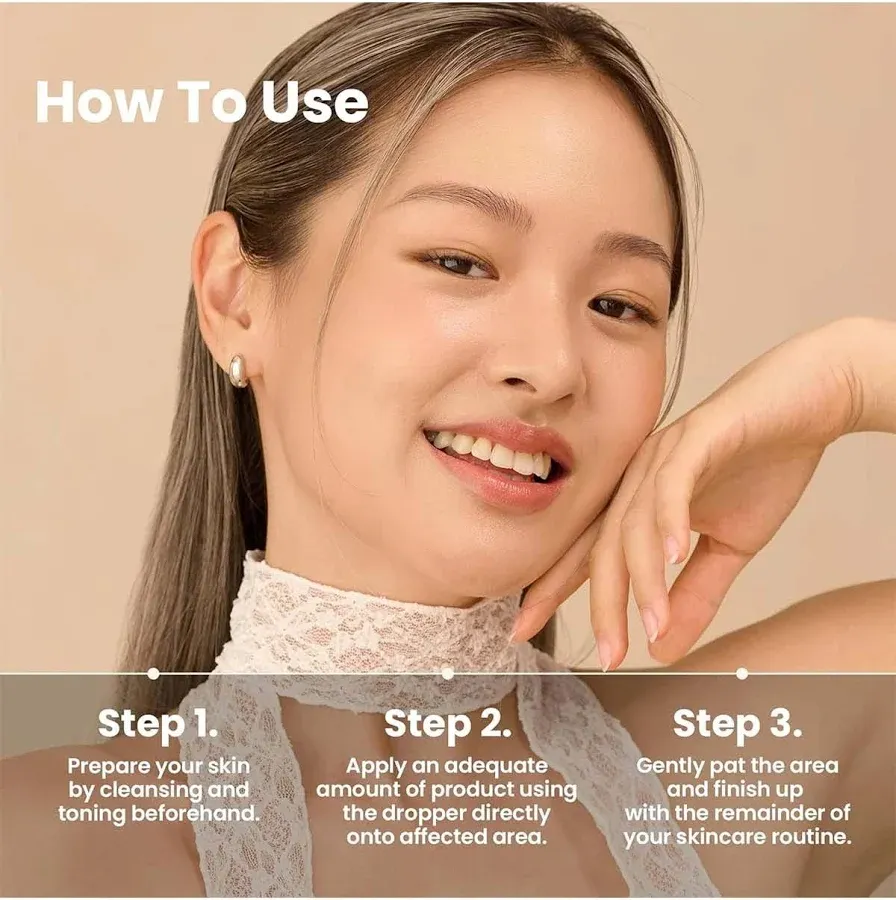 How To Use

Step 1.
Prepare your skin by cleansing and toning beforehand.

Step 2.
Apply an adequate amount of product using the dropper directly onto affected area.

Step 3.
Gently pat the area and finish up with the remainder of your skincare routine.