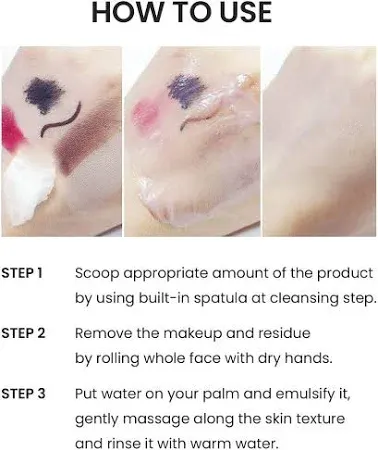 HOW TO USE

STEP 1 Scoop appropriate amount of the product by using built-in spatula at cleansing step.

STEP 2 Remove the makeup and residue by rolling whole face with dry hands.

STEP 3 Put water on your palm and emulsify it, gently massage along the skin texture and rinse it with warm water.