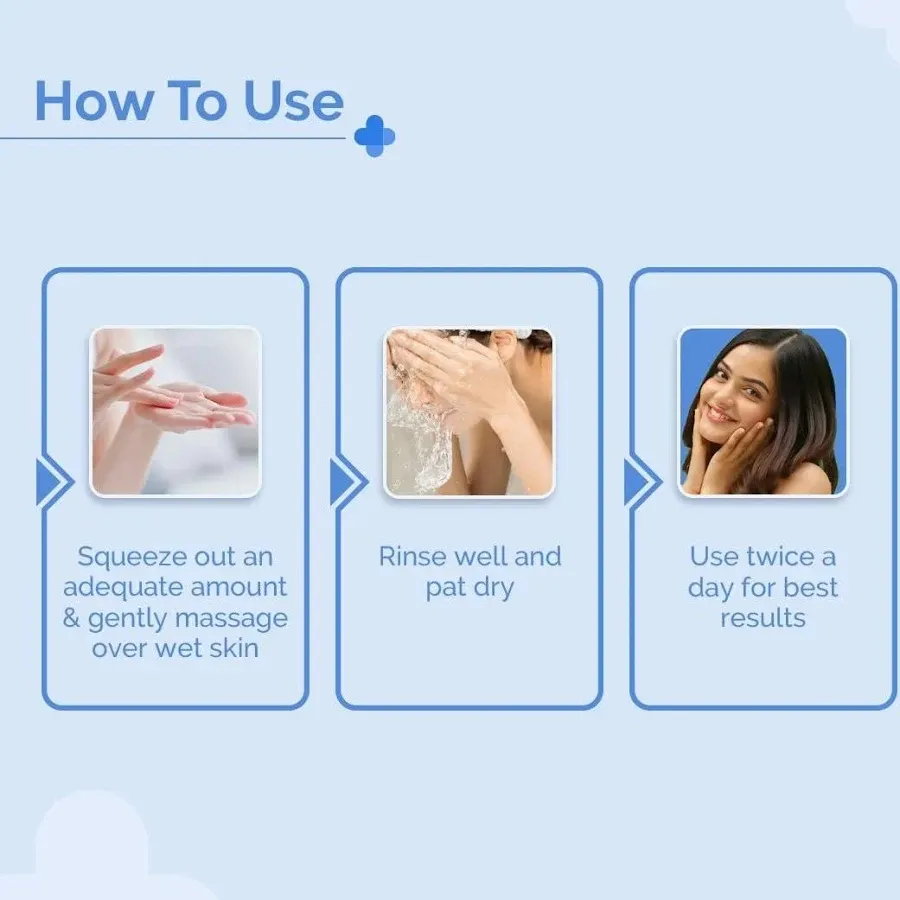 How To Use

Squeeze out an adequate amount & gently massage over wet skin

Rinse well and pat dry

Use twice a day for best results