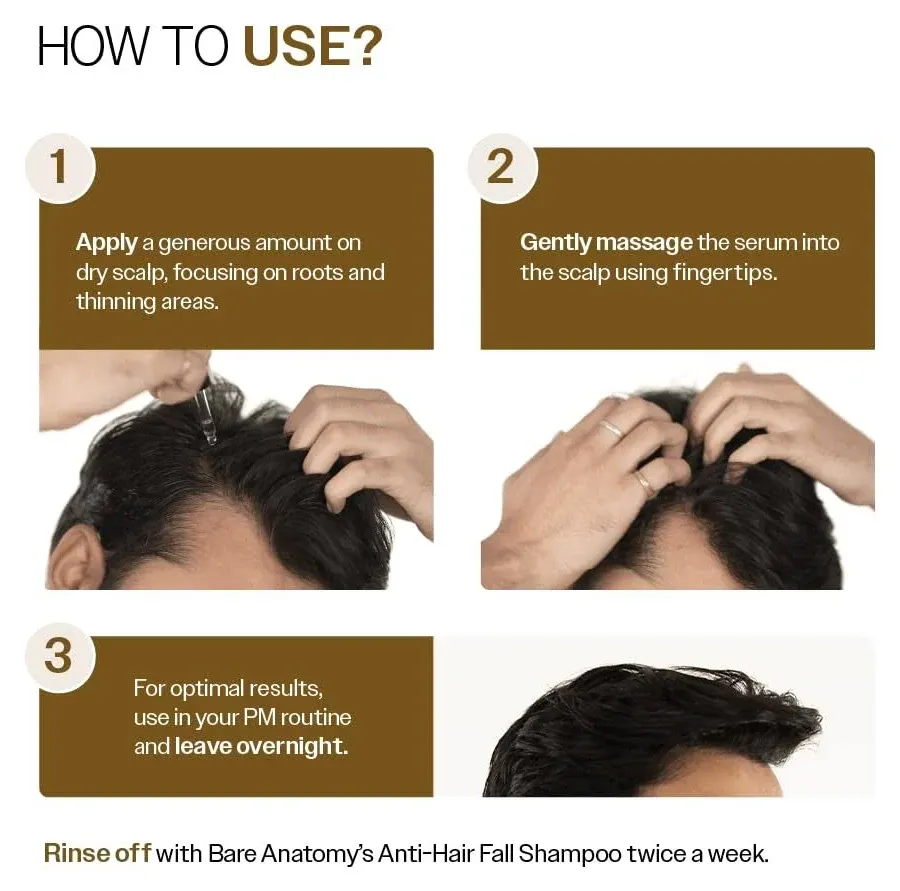 HOW TO USE?

1

Apply a generous amount on dry scalp, focusing on roots and thinning areas.

2

Gently massage the serum into the scalp using fingertips.

3

For optimal results, use in your PM routine and leave overnight.

Rinse off with Bare Anatomy's Anti-Hair Fall Shampoo twice a week.