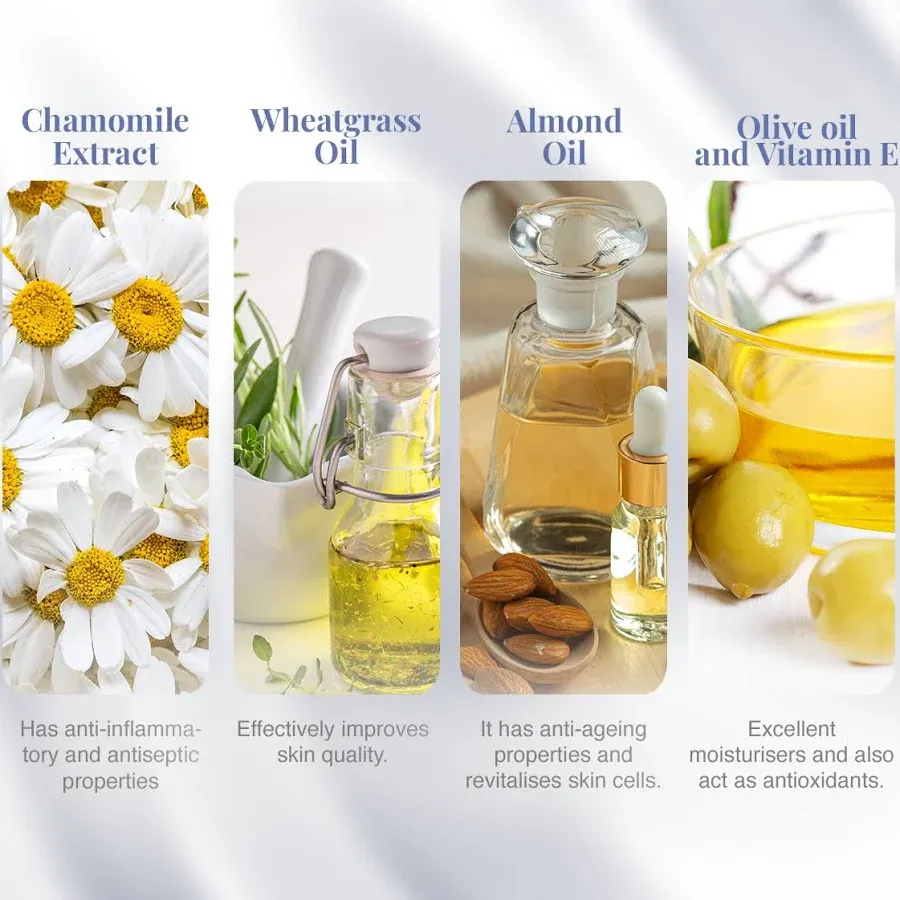 Chamomile Extract

Has anti-inflammatory and antiseptic properties

Wheatgrass Oil

Effectively improves skin quality.

Almond Oil

It has anti-ageing properties and revitalises skin cells.

Olive oil and Vitamin E

Excellent moisturisers and also act as antioxidants.