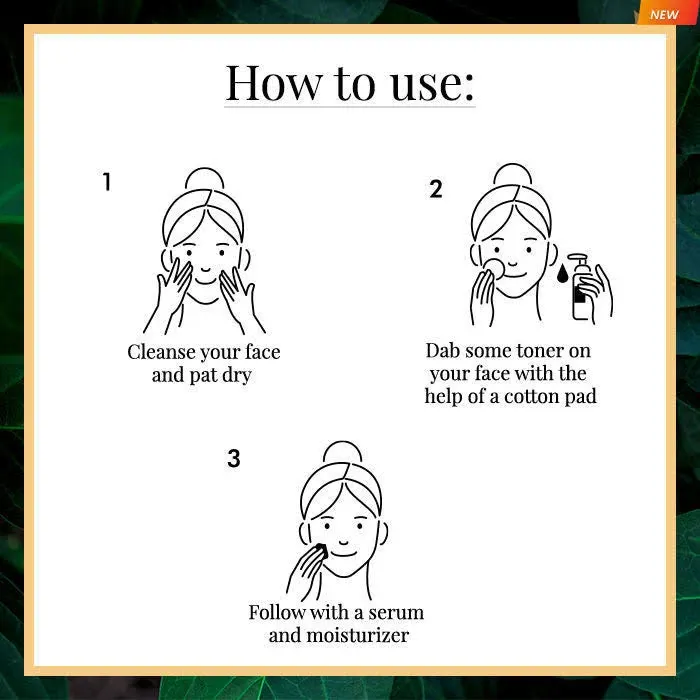 NEW

How to use:

1

Cleanse your face and pat dry

2

Dab some toner on your face with the help of a cotton pad

3

Follow with a serum and moisturizer