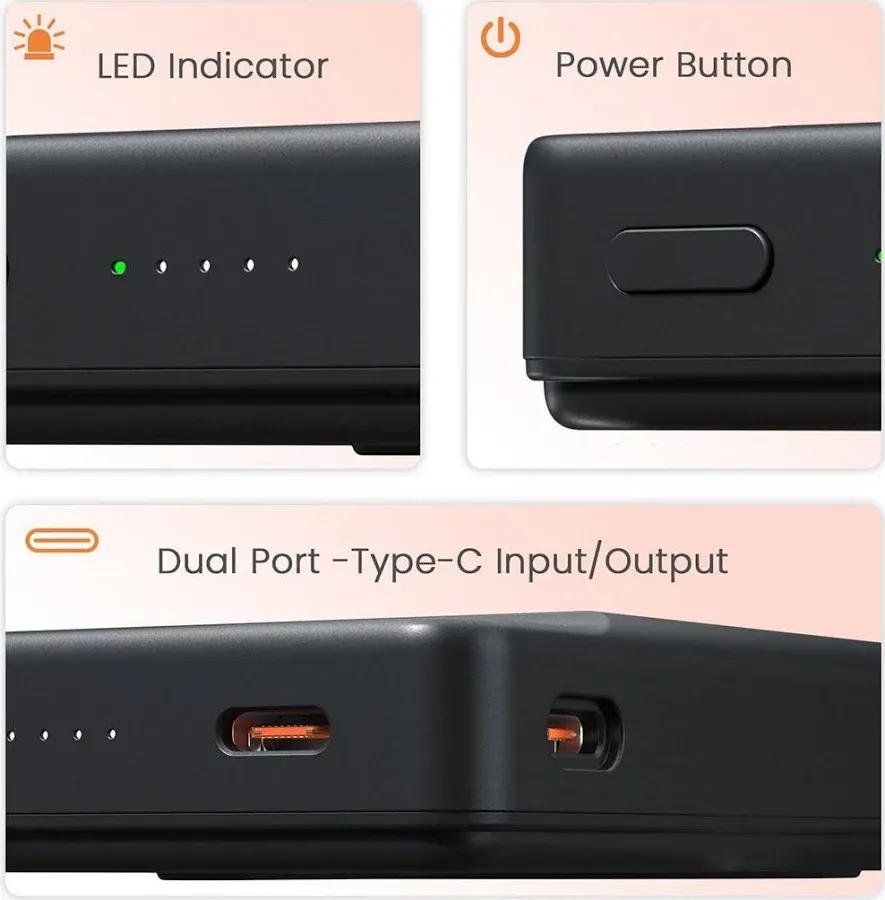 LED Indicator

Power Button

Dual Port -Type-C Input/Output