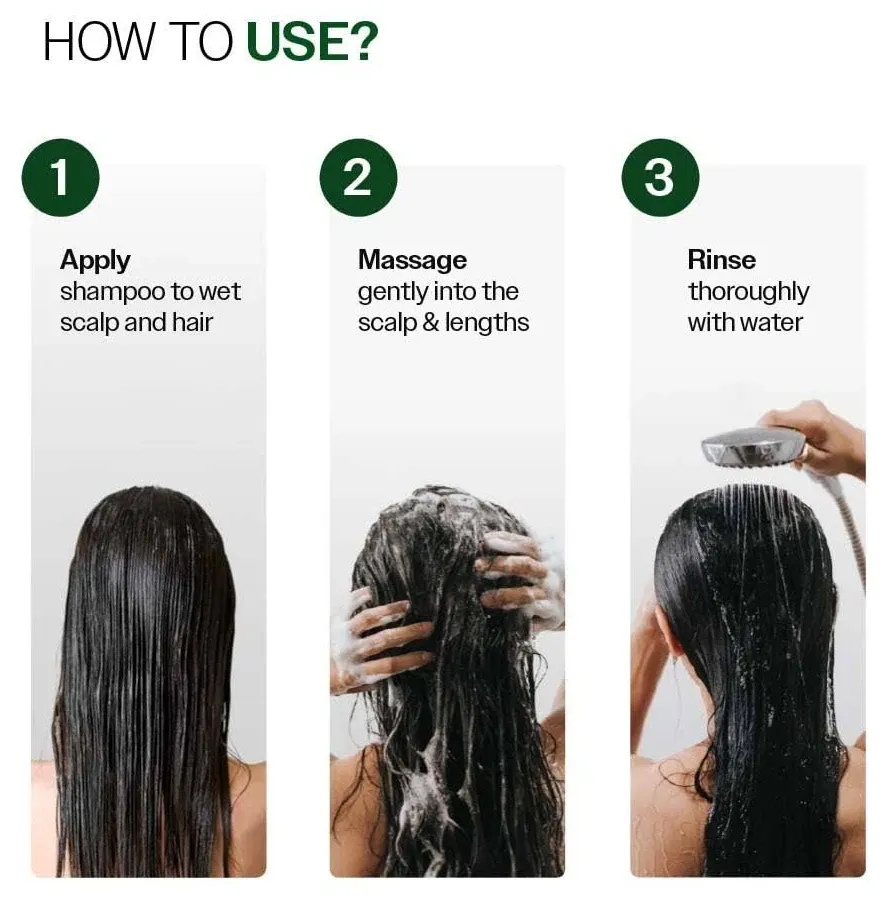 HOW TO USE?

1

Apply
shampoo to wet scalp and hair

2

Massage
gently into the scalp & lengths

3

Rinse
thoroughly with water