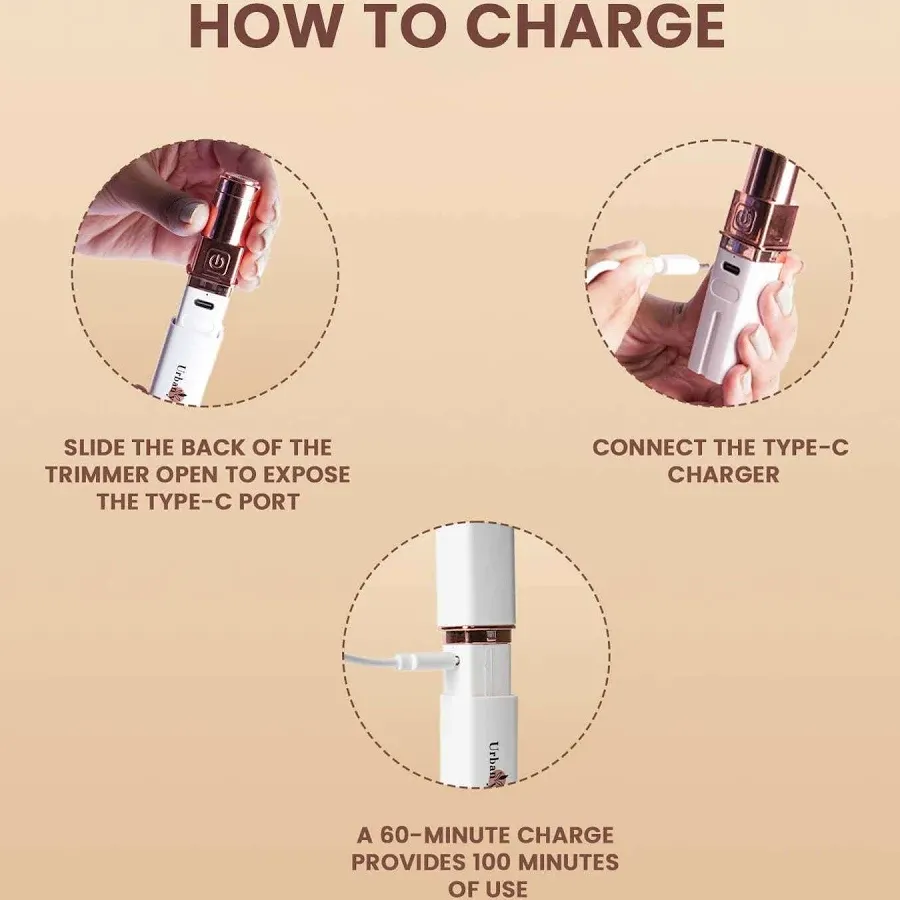 HOW TO CHARGE

Urba

SLIDE THE BACK OF THE TRIMMER OPEN TO EXPOSE THE TYPE-C PORT

CONNECT THE TYPE-C CHARGER

Urba

A 60-MINUTE CHARGE PROVIDES 100 MINUTES OF USE