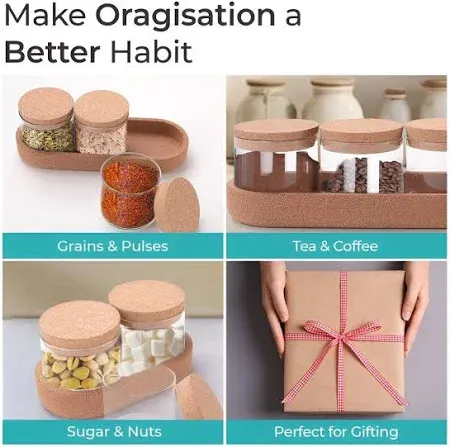 Make Oragisation a Better Habit

Grains & Pulses

Tea & Coffee

Sugar & Nuts

Perfect for Gifting