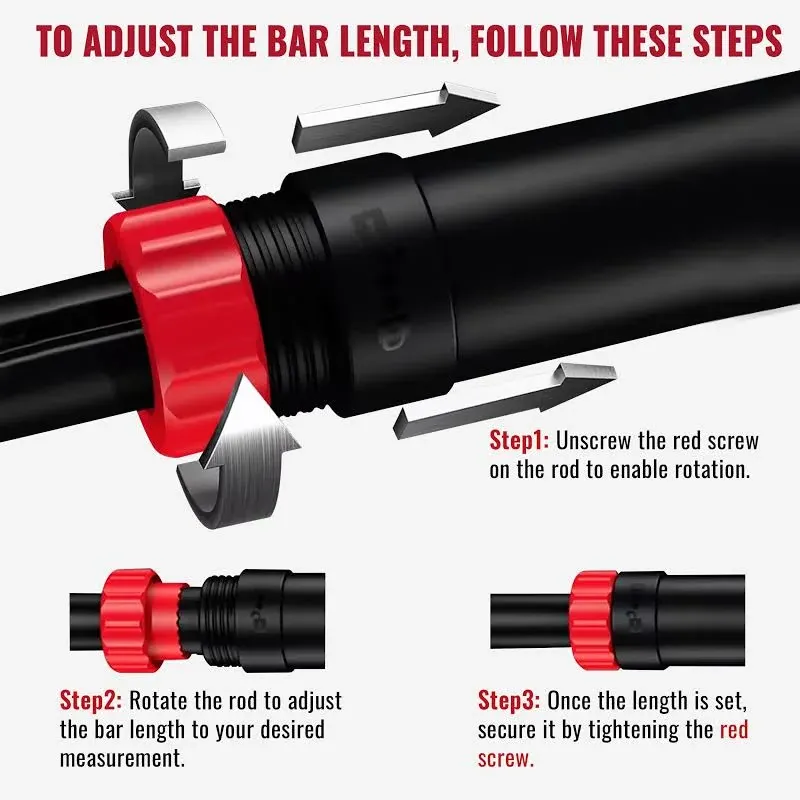 TO ADJUST THE BAR LENGTH, FOLLOW THESE STEPS

Step1: Unscrew the red screw on the rod to enable rotation.

Step2: Rotate the rod to adjust the bar length to your desired measurement.

Step3: Once the length is set, secure it by tightening the red screw.