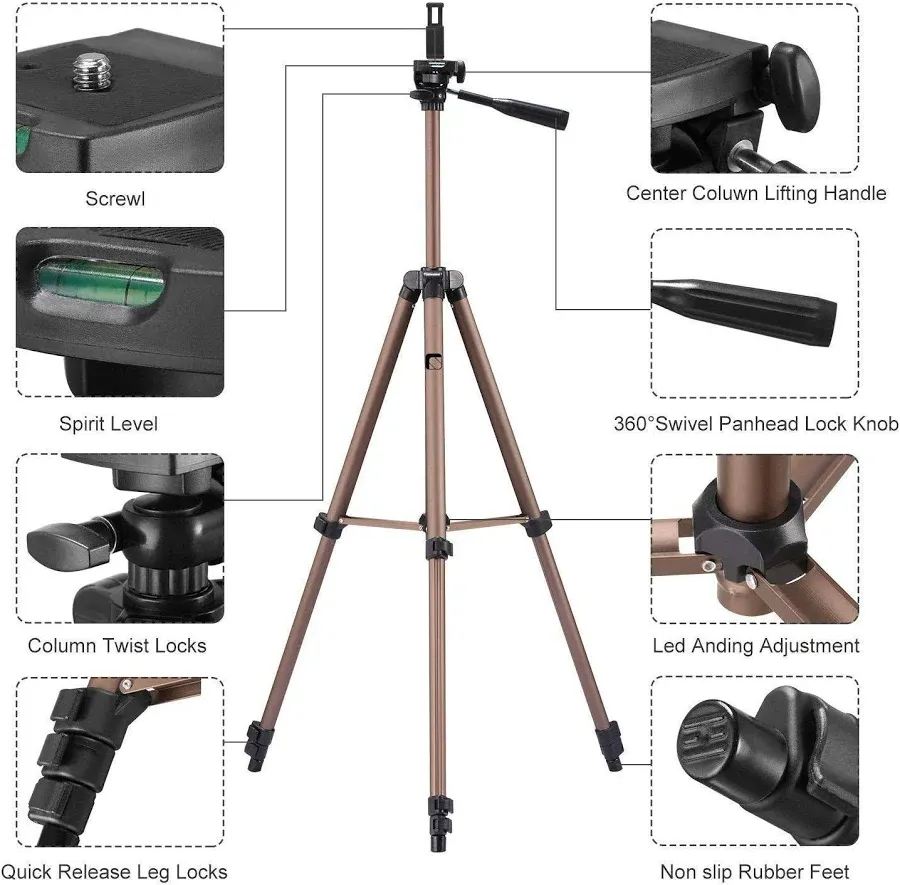 Screwl

Spirit Level

Column Twist Locks

Quick Release Leg Locks

Center Coluwn Lifting Handle

360°Swivel Panhead Lock Knob

Led Anding Adjustment

Non slip Rubber Feet