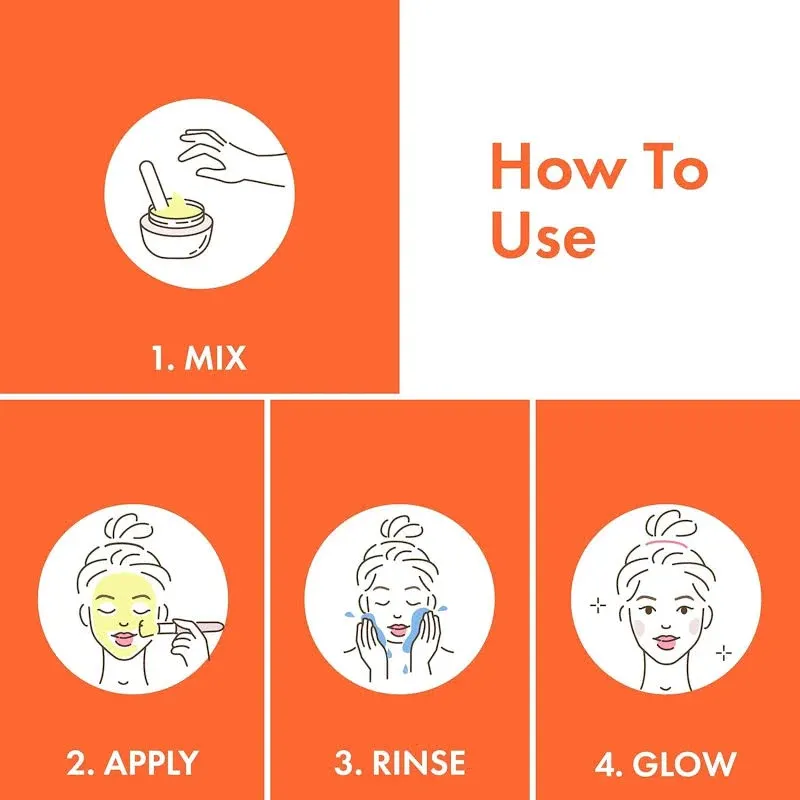 1. MIX

How To Use

2. APPLY

3. RINSE

4. GLOW