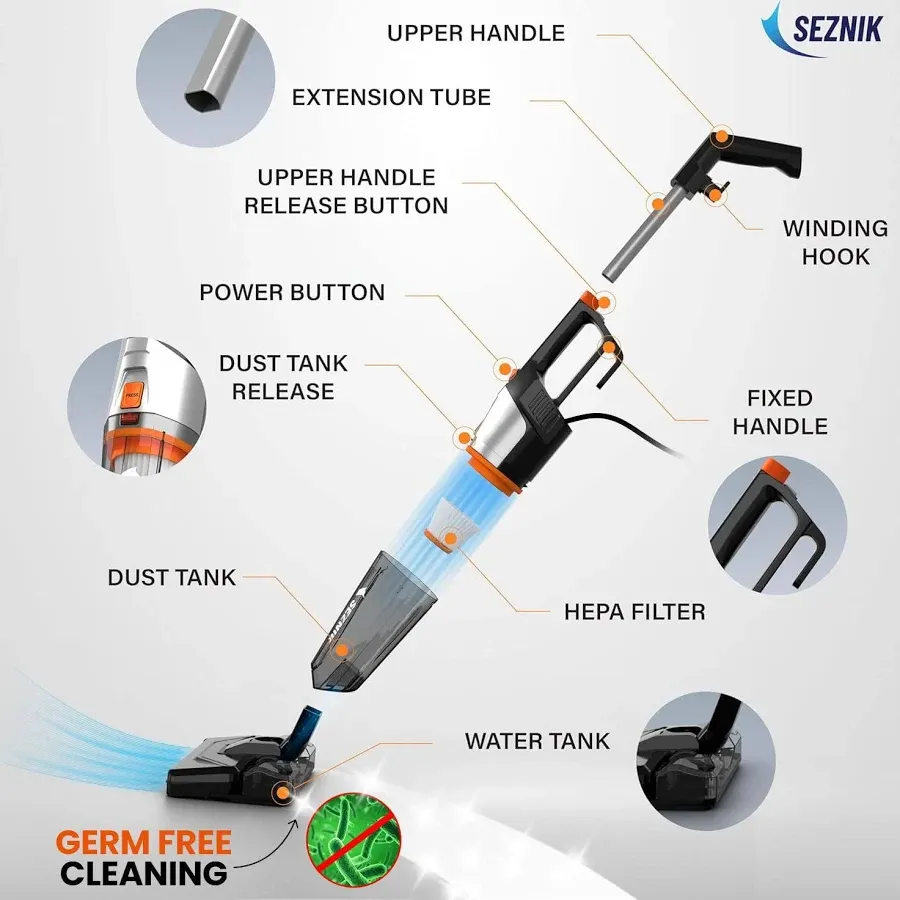 SEZNIK

UPPER HANDLE

EXTENSION TUBE

UPPER HANDLE RELEASE BUTTON

WINDING HOOK

POWER BUTTON

DUST TANK RELEASE

PRESS

FIXED HANDLE

DUST TANK

SEZNIK

HEPA FILTER

WATER TANK

GERM FREE CLEANING