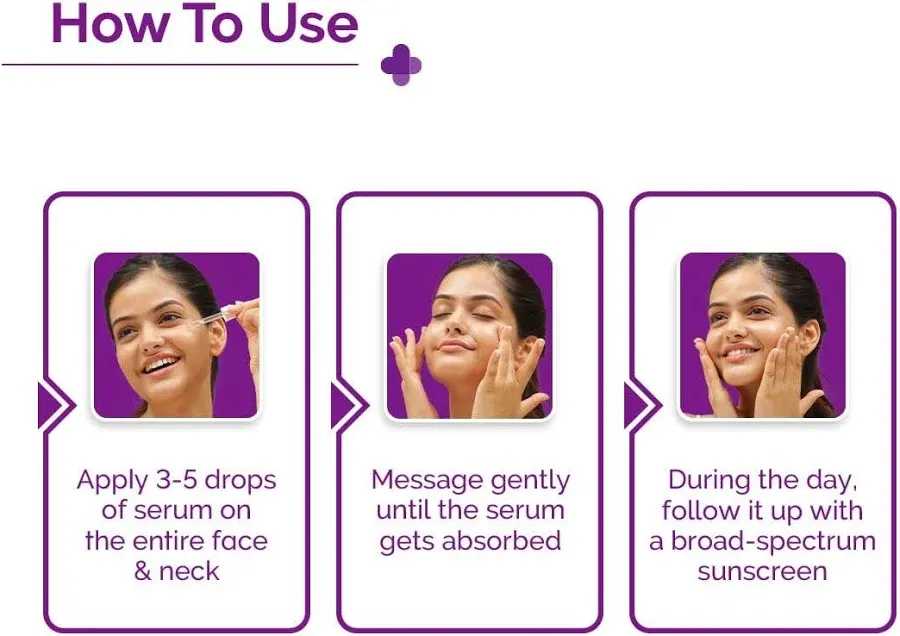 How To Use

Apply 3-5 drops of serum on the entire face & neck

Message gently until the serum gets absorbed

During the day, follow it up with a broad-spectrum sunscreen