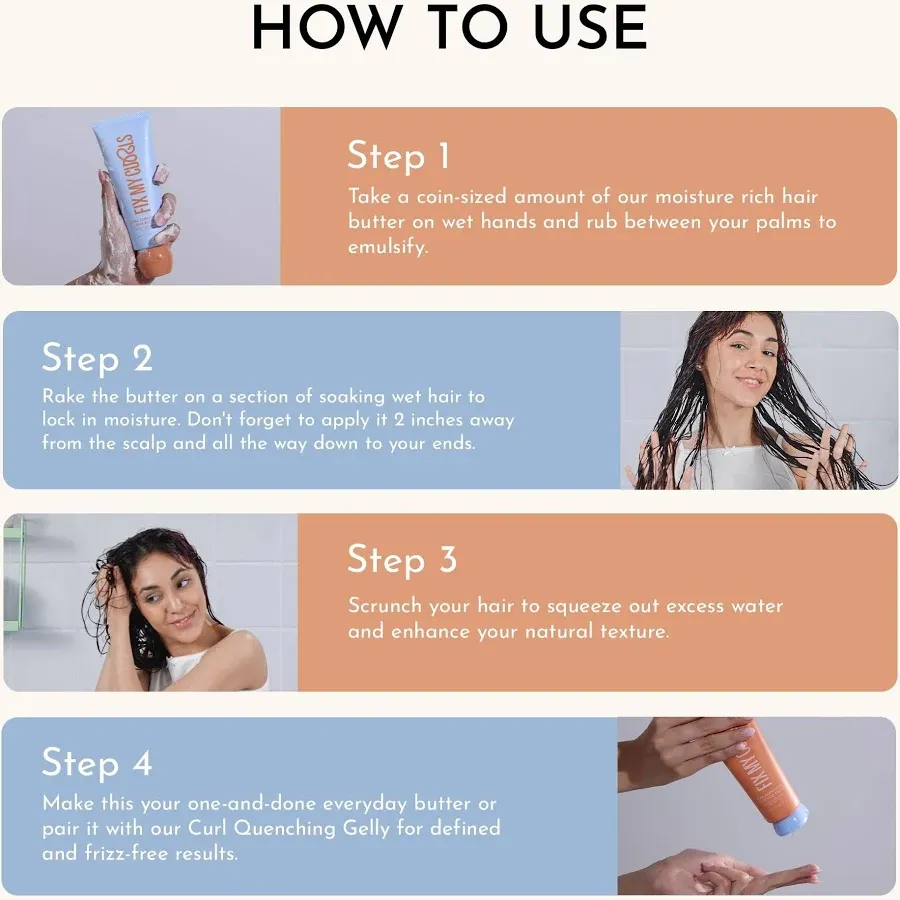 HOW TO USE

FIX MY CURLS

Step 1
Take a coin-sized amount of our moisture rich hair butter on wet hands and rub between your palms to emulsify.

Step 2
Rake the butter on a section of soaking wet hair to lock in moisture. Don't forget to apply it 2 inches away from the scalp and all the way down to your ends.

Step 3
Scrunch your hair to squeeze out excess water and enhance your natural texture.

Step 4
Make this your one-and-done everyday butter or pair it with our Curl Quenching Gelly for defined and frizz-free results.

FIX MY C