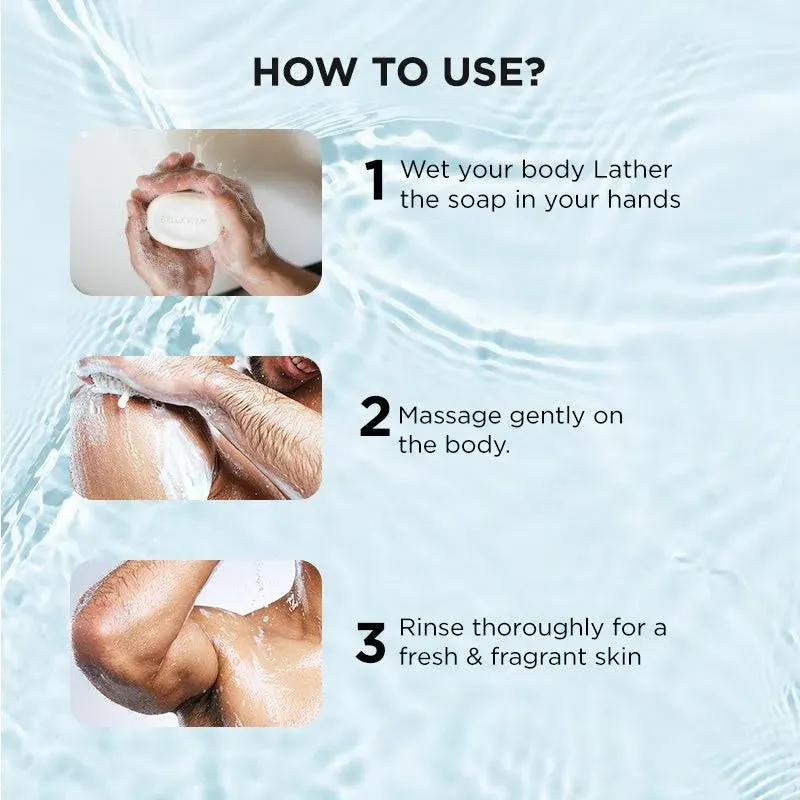 HOW TO USE?

BELLAVITA

1 Wet your body Lather the soap in your hands

2 Massage gently on the body.

3 Rinse thoroughly for a fresh & fragrant skin