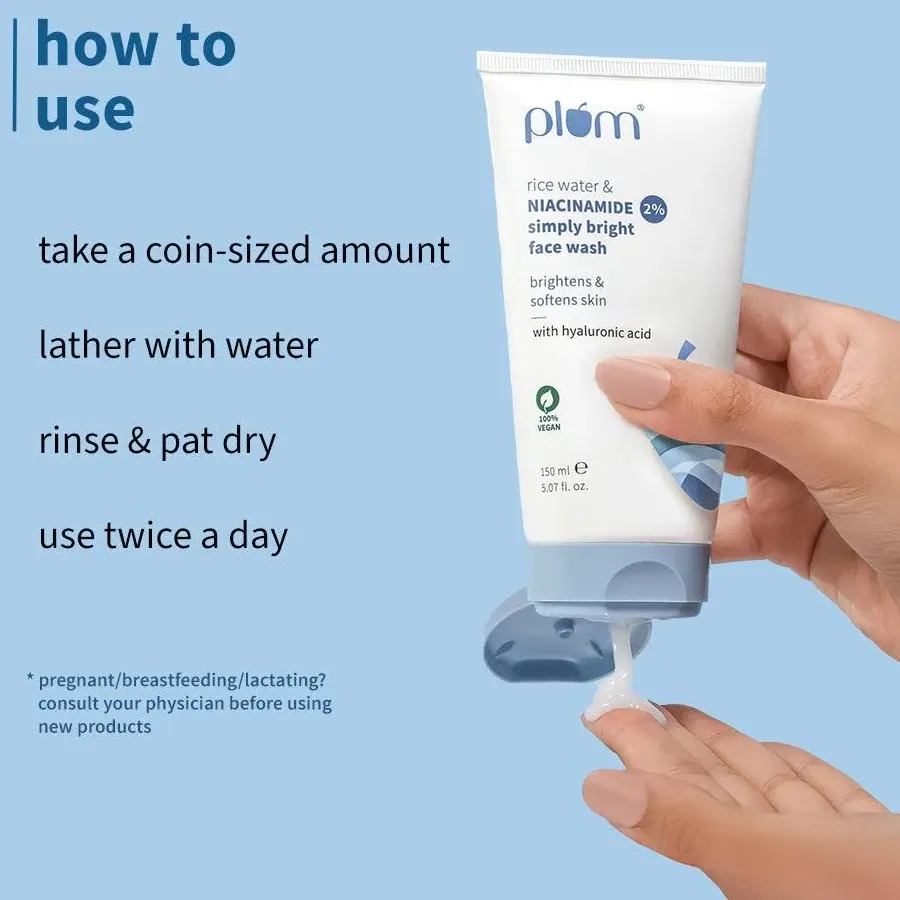 how to use

take a coin-sized amount

lather with water

rinse & pat dry

use twice a day

* pregnant/breastfeeding/lactating? consult your physician before using new products

plum®

rice water & NIACINAMIDE 2% simply bright face wash

brightens & softens skin

with hyaluronic acid

100% VEGAN

150 ml ℮
5.07 fl. oz.