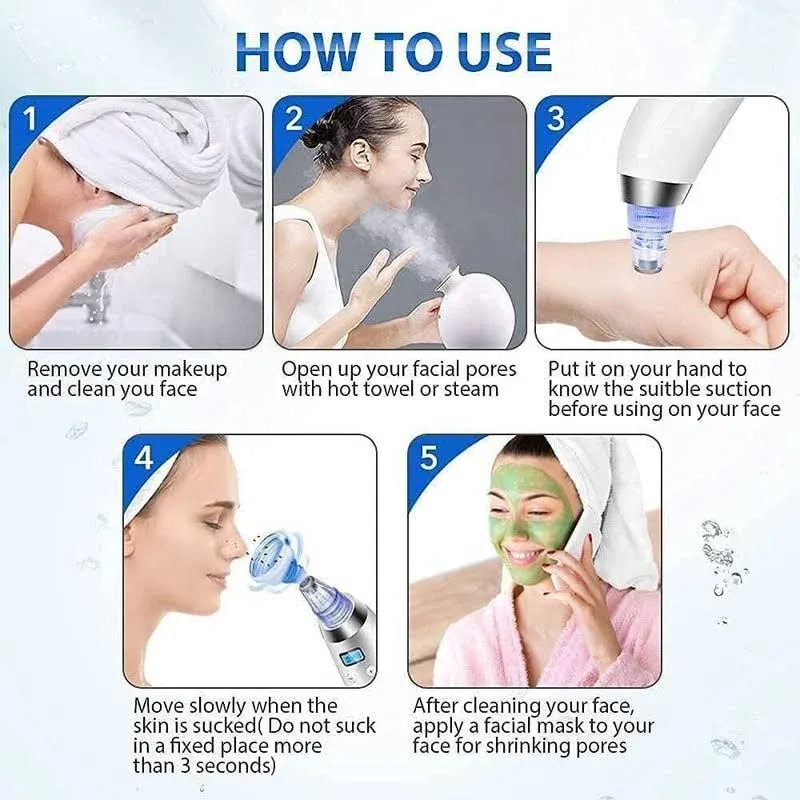 HOW TO USE

1

Remove your makeup and clean you face

2

Open up your facial pores with hot towel or steam

3

Put it on your hand to know the suitble suction before using on your face

4

Move slowly when the skin is sucked( Do not suck in a fixed place more than 3 seconds)

5

After cleaning your face, apply a facial mask to your face for shrinking pores