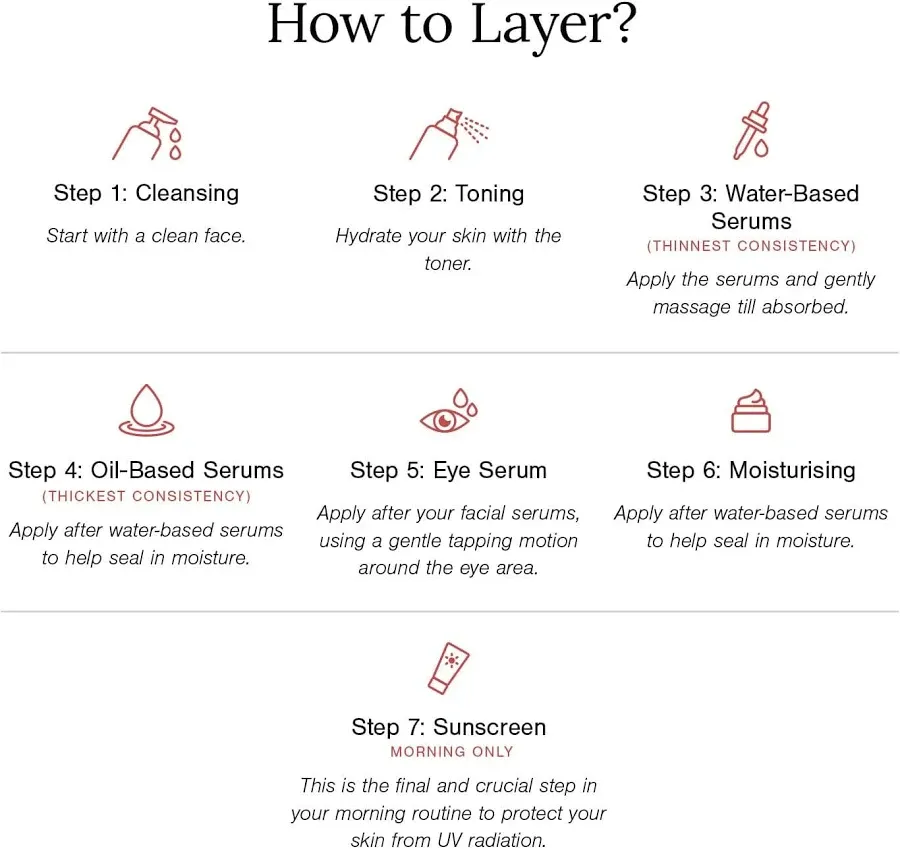 How to Layer?

Step 1: Cleansing

Start with a clean face.

Step 2: Toning

Hydrate your skin with the toner.

Step 3: Water-Based Serums

(THINNEST CONSISTENCY)

Apply the serums and gently massage till absorbed.

Step 4: Oil-Based Serums

(THICKEST CONSISTENCY)

Apply after water-based serums to help seal in moisture.

Step 5: Eye Serum

Apply after your facial serums, using a gentle tapping motion around the eye area.

Step 6: Moisturising

Apply after water-based serums to help seal in moisture.

Step 7: Sunscreen

MORNING ONLY

This is the final and crucial step in your morning routine to protect your skin from UV radiation.