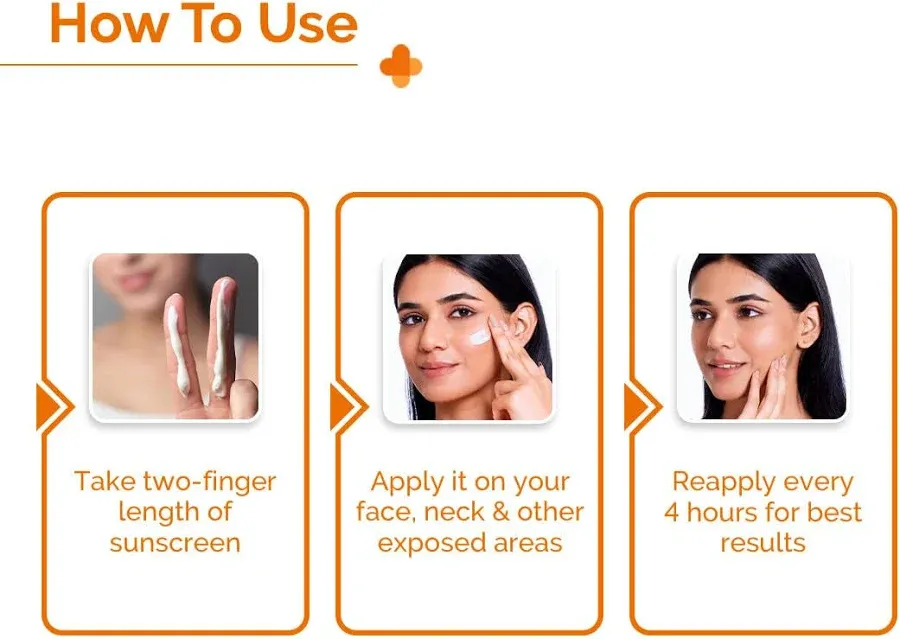 How To Use

Take two-finger length of sunscreen

Apply it on your face, neck & other exposed areas

Reapply every 4 hours for best results