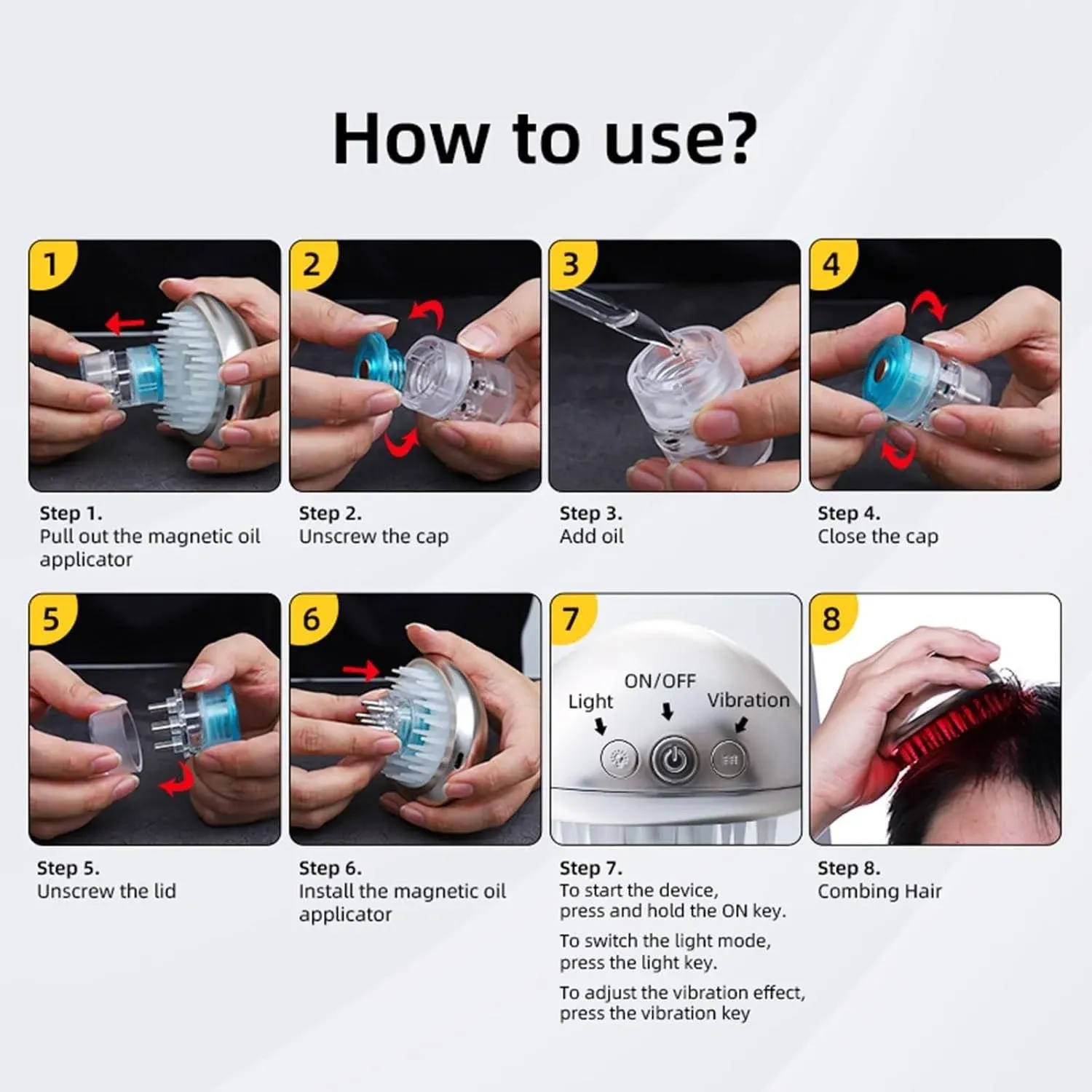 How to use?

1

Step 1.
Pull out the magnetic oil applicator

2

Step 2.
Unscrew the cap

3

Step 3.
Add oil

4

Step 4.
Close the cap

5

Step 5.
Unscrew the lid

6

Step 6.
Install the magnetic oil applicator

7

Light
ON/OFF
Vibration

Step 7.
To start the device, press and hold the ON key.

To switch the light mode, press the light key.

To adjust the vibration effect, press the vibration key

8

Step 8.
Combing Hair