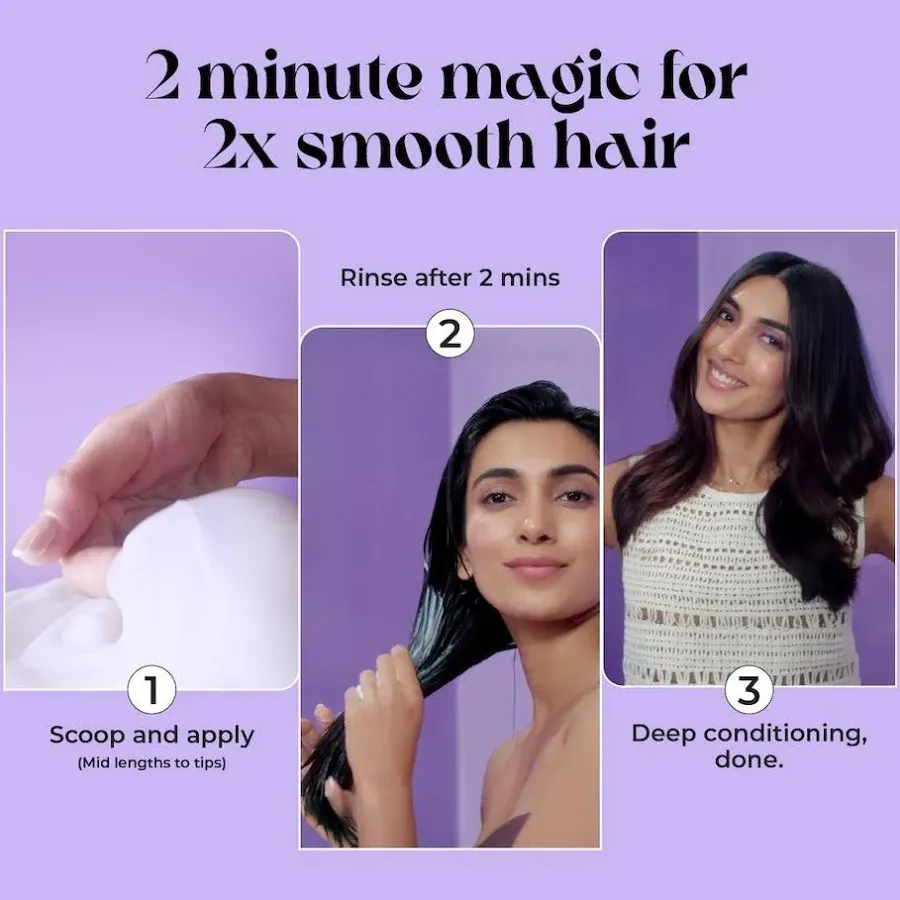 2 minute magic for 2x smooth hair

1
Scoop and apply
(Mid lengths to tips)

Rinse after 2 mins
2

3
Deep conditioning, done.