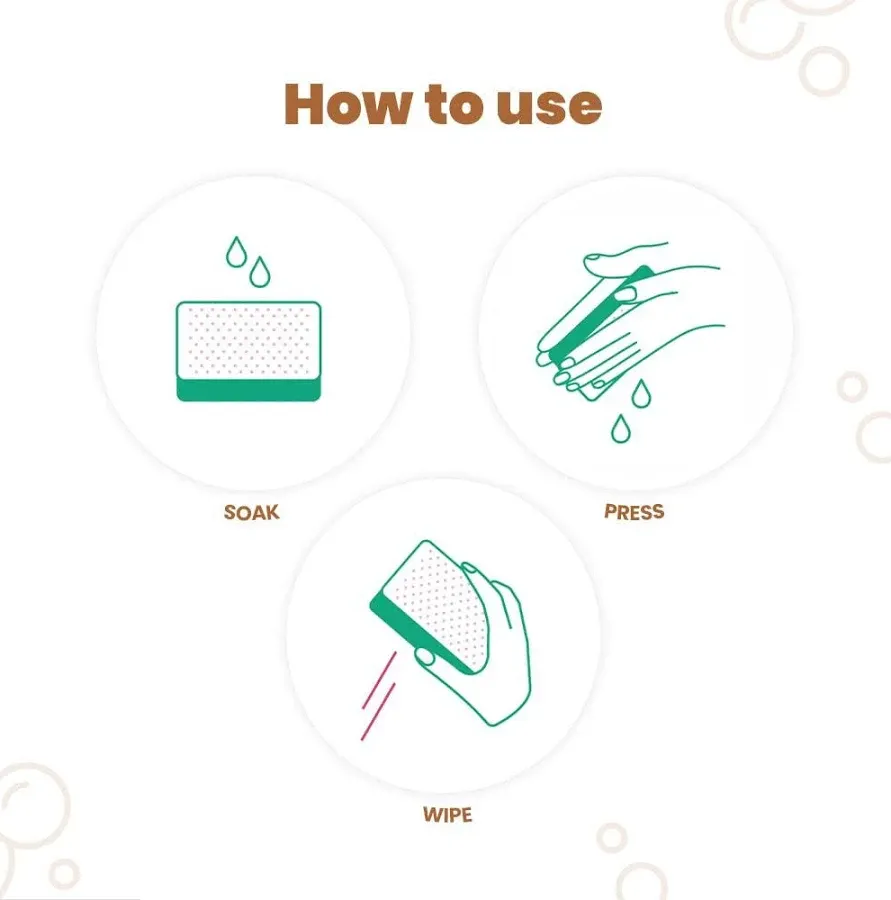 How to use

SOAK

PRESS

WIPE