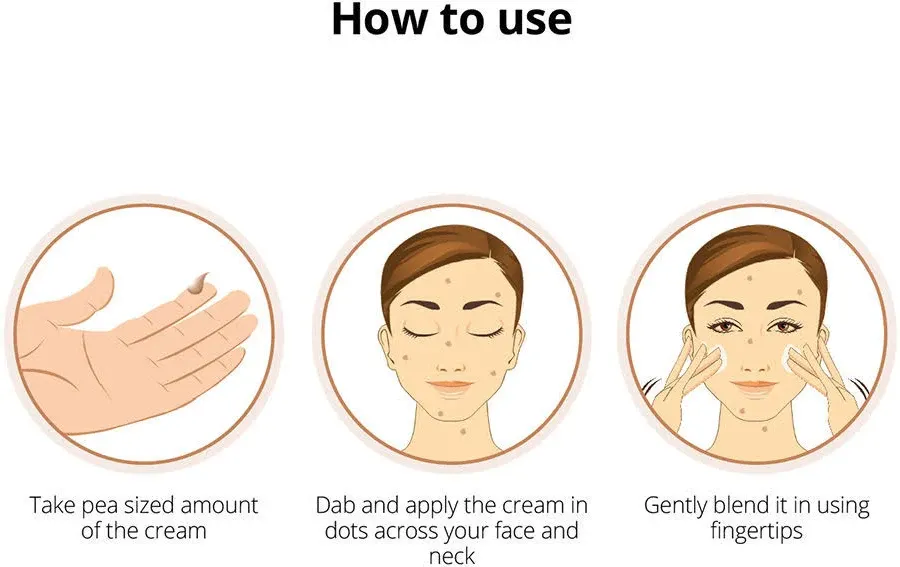 How to use

Take pea sized amount of the cream

Dab and apply the cream in dots across your face and neck

Gently blend it in using fingertips