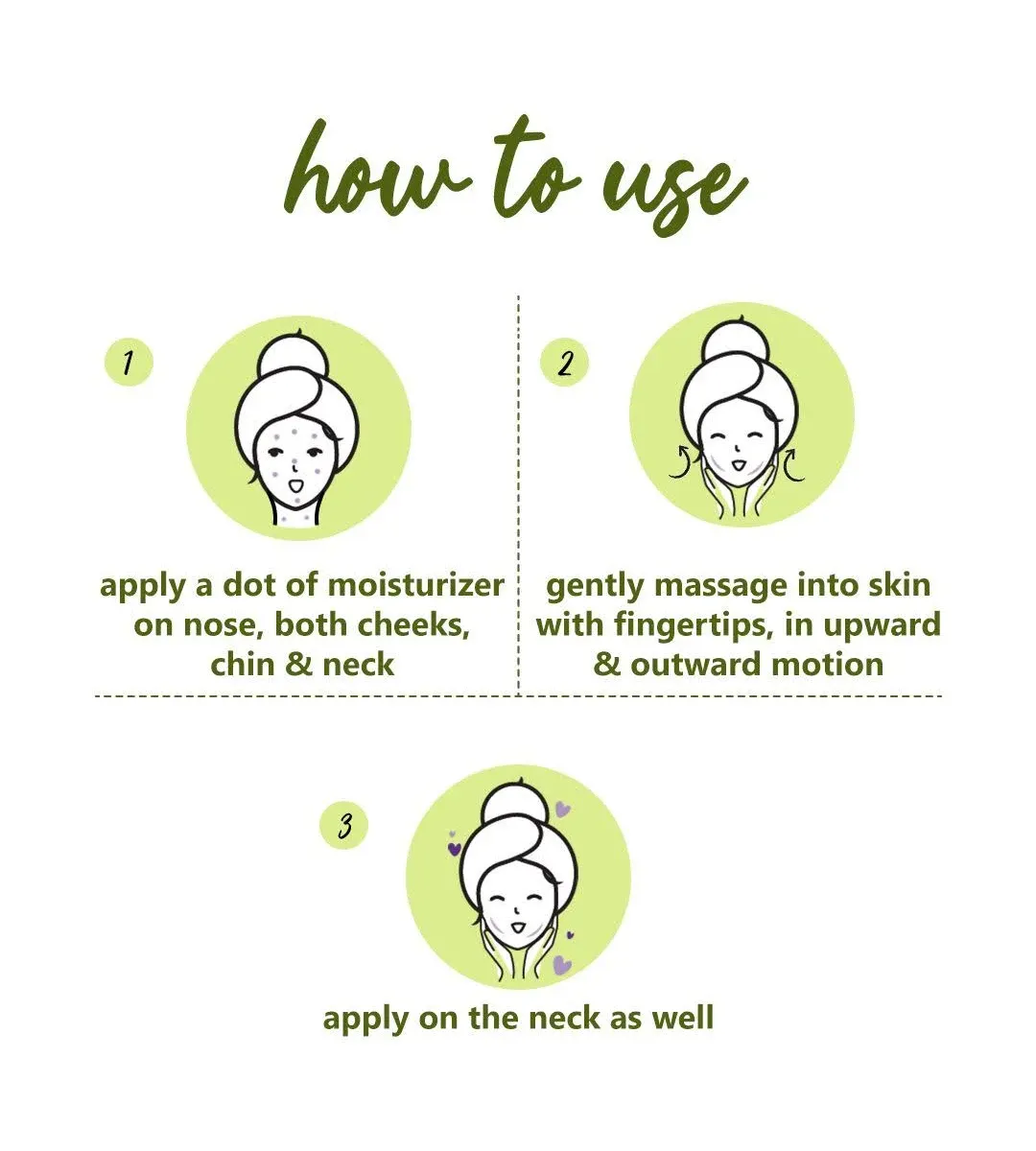 how to use

1

apply a dot of moisturizer on nose, both cheeks, chin & neck

2

gently massage into skin with fingertips, in upward & outward motion

3

apply on the neck as well