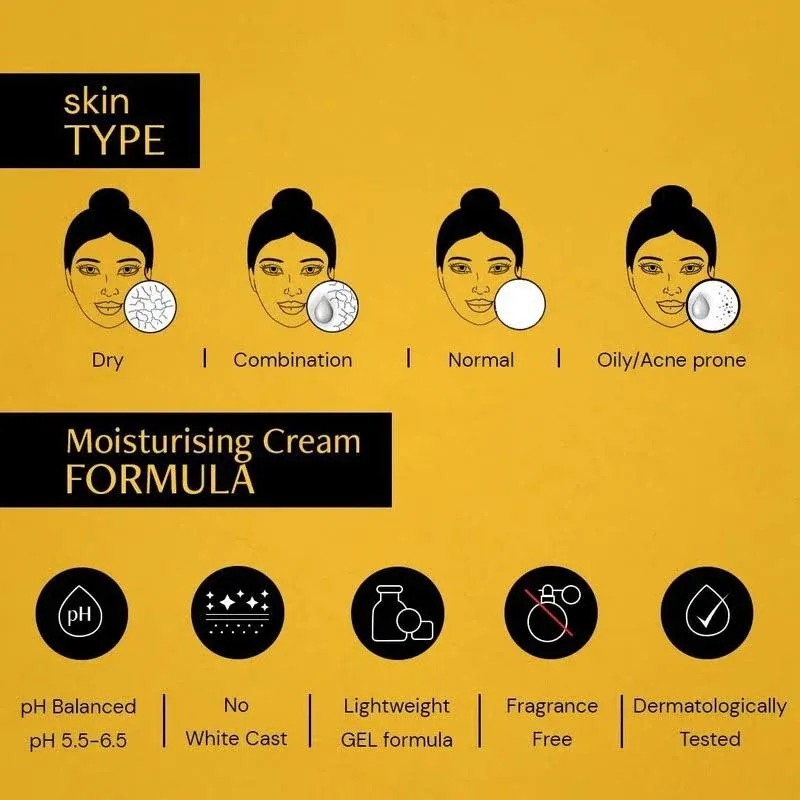 skin
TYPE

Dry | Combination | Normal | Oily/Acne prone

Moisturising Cream
FORMULA

pH

pH Balanced
pH 5.5-6.5

No
White Cast

Lightweight
GEL formula

Fragrance
Free

Dermatologically
Tested