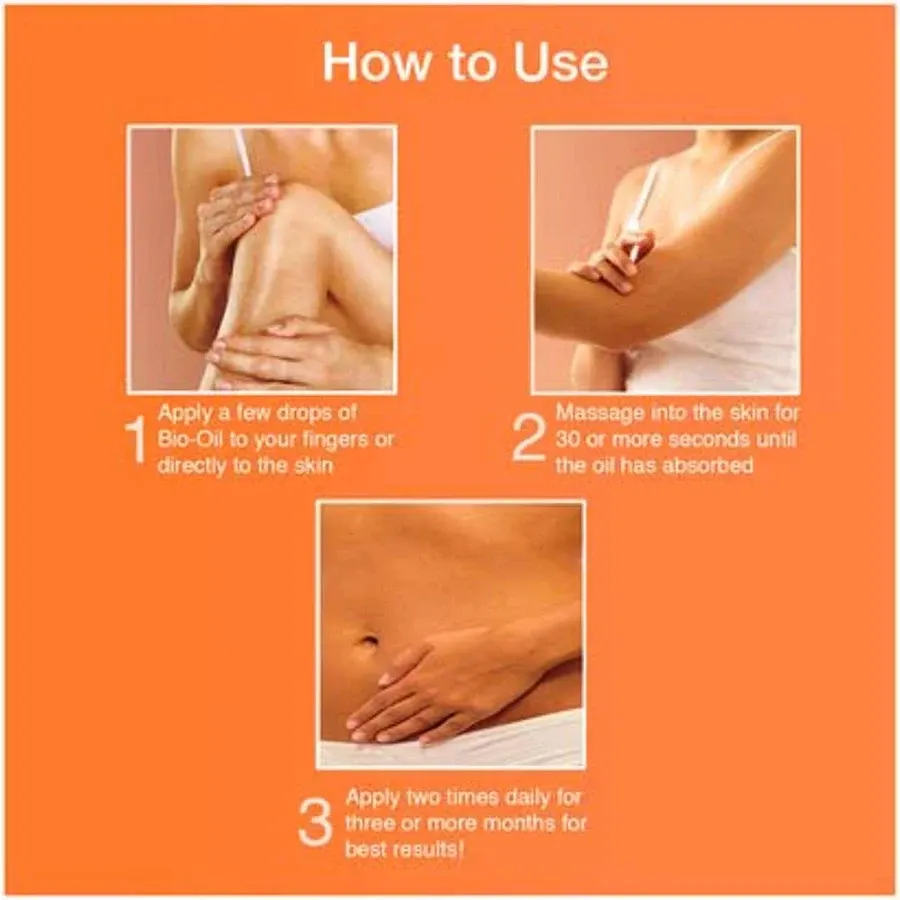 How to Use

1 Apply a few drops of Bio-Oil to your fingers or directly to the skin

2 Massage into the skin for 30 or more seconds until the oil has absorbed

3 Apply two times daily for three or more months for best results!