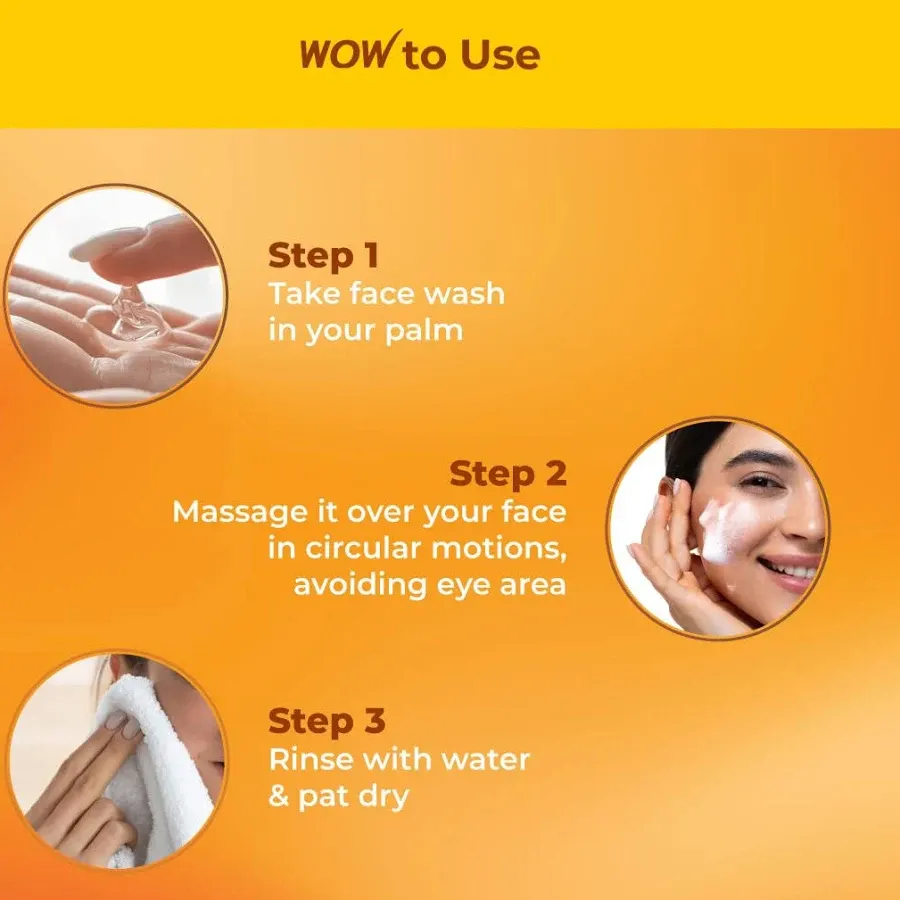 WOW to Use

Step 1
Take face wash in your palm

Step 2
Massage it over your face in circular motions, avoiding eye area

Step 3
Rinse with water & pat dry