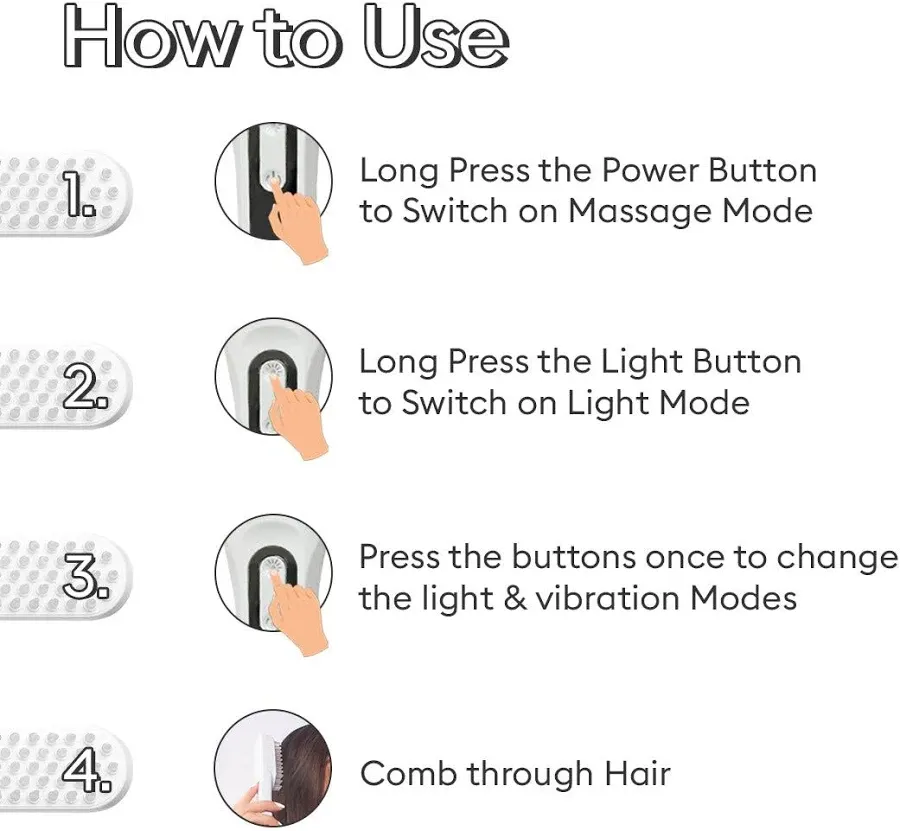 How to Use

1. Long Press the Power Button to Switch on Massage Mode

2. Long Press the Light Button to Switch on Light Mode

3. Press the buttons once to change the light & vibration Modes

4. Comb through Hair