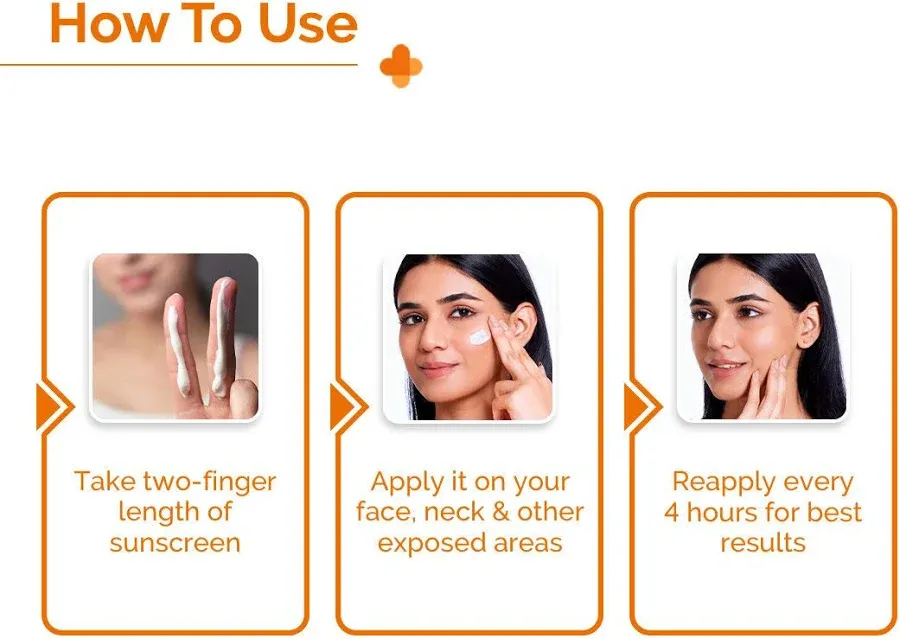 How To Use

Take two-finger length of sunscreen

Apply it on your face, neck & other exposed areas

Reapply every 4 hours for best results