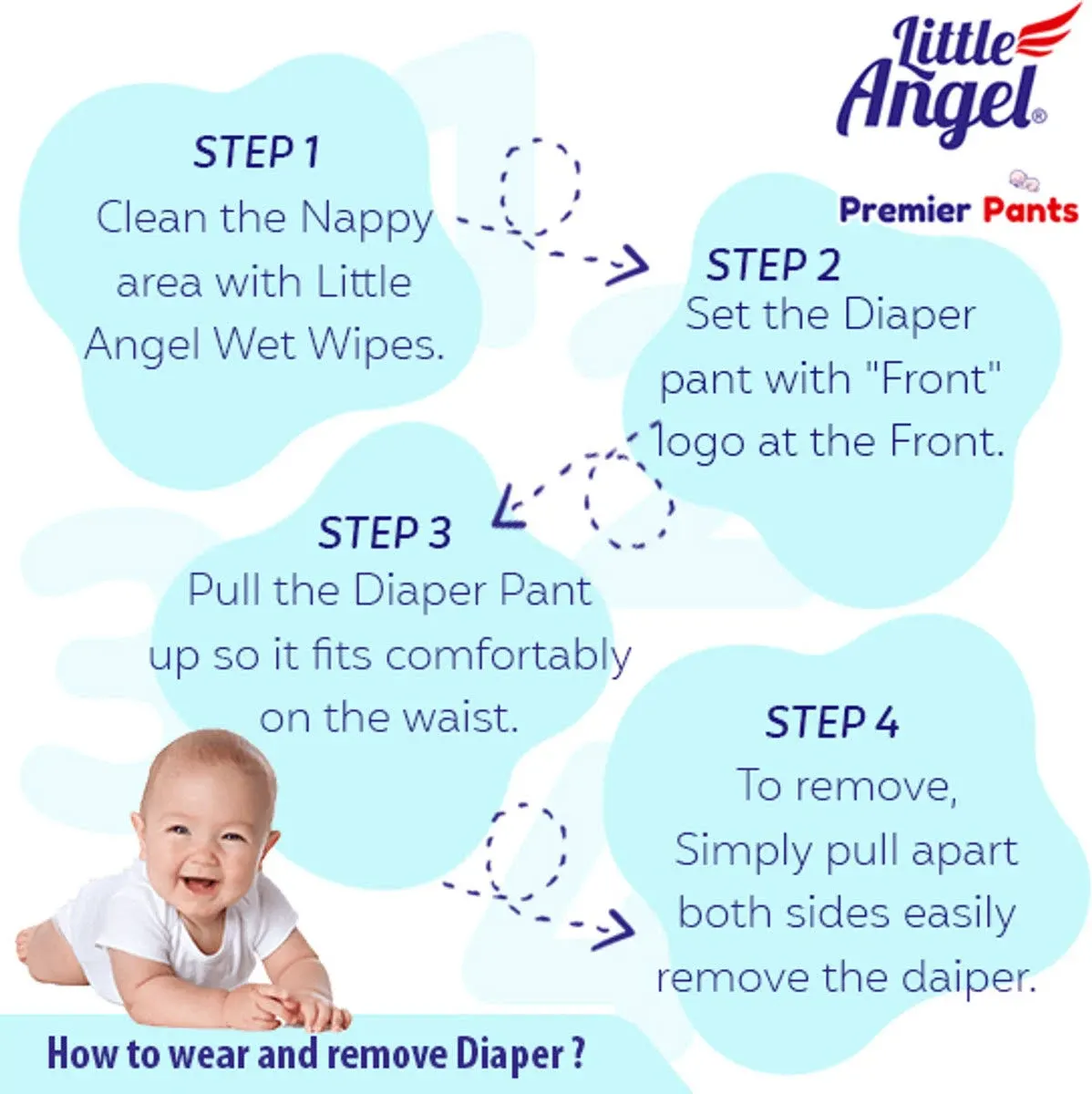 Little Angel®

Premier Pants

STEP 1
Clean the Nappy area with Little Angel Wet Wipes.

STEP 2
Set the Diaper pant with "Front" logo at the Front.

STEP 3
Pull the Diaper Pant up so it fits comfortably on the waist.

STEP 4
To remove, Simply pull apart both sides easily remove the daiper.

How to wear and remove Diaper ?