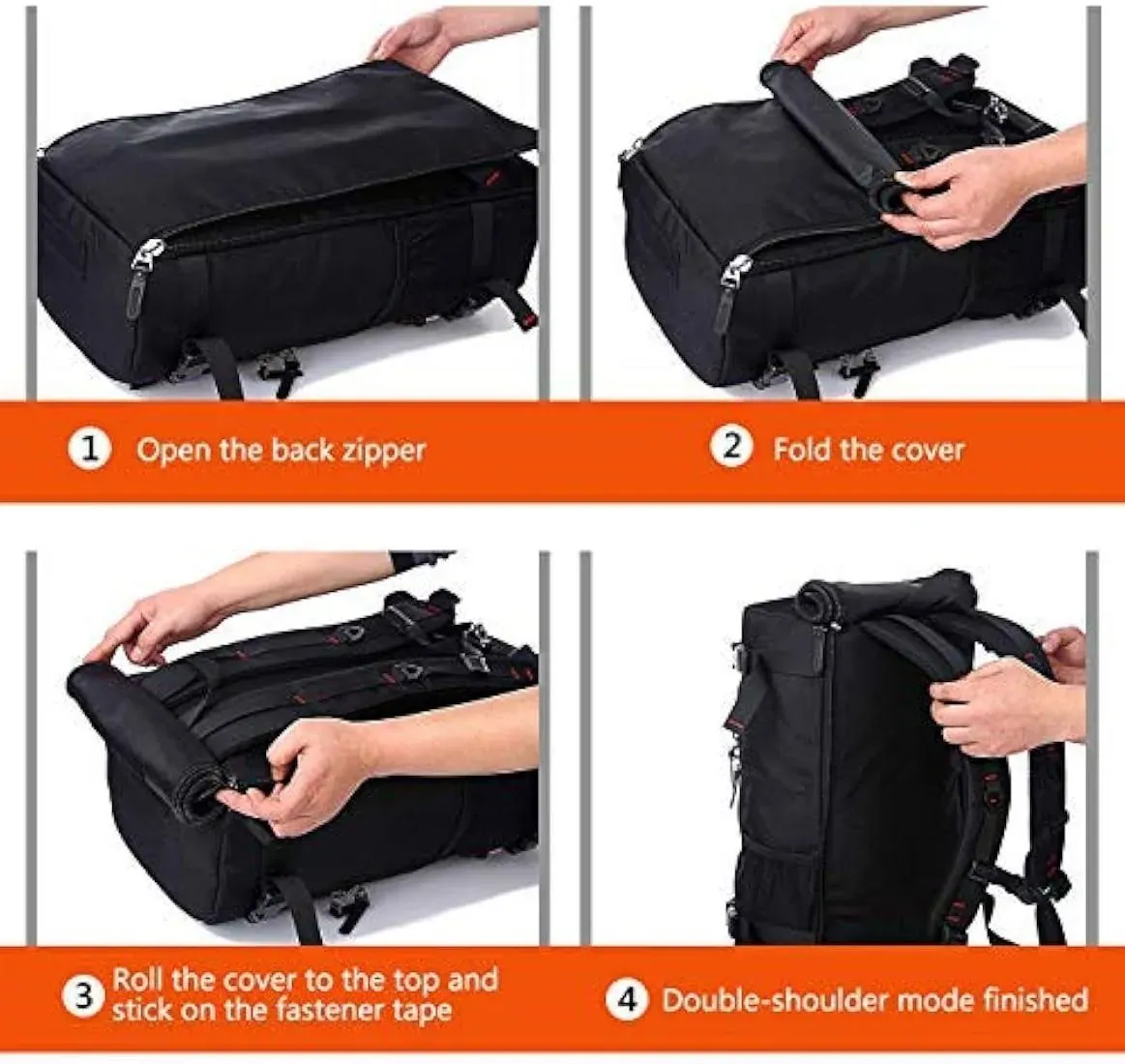 1 Open the back zipper

2 Fold the cover

3 Roll the cover to the top and stick on the fastener tape

4 Double-shoulder mode finished