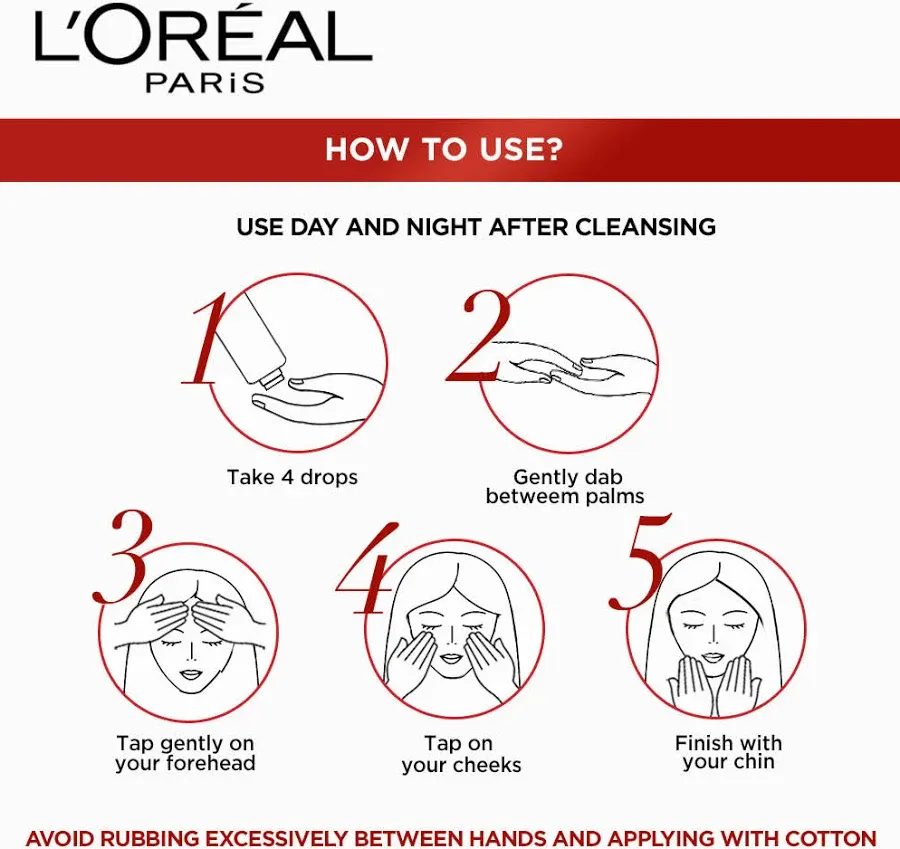 L'ORÉAL
PARiS

HOW TO USE?

USE DAY AND NIGHT AFTER CLEANSING

1
Take 4 drops

2
Gently dab betweem palms

3
Tap gently on your forehead

4
Tap on your cheeks

5
Finish with your chin

AVOID RUBBING EXCESSIVELY BETWEEN HANDS AND APPLYING WITH COTTON