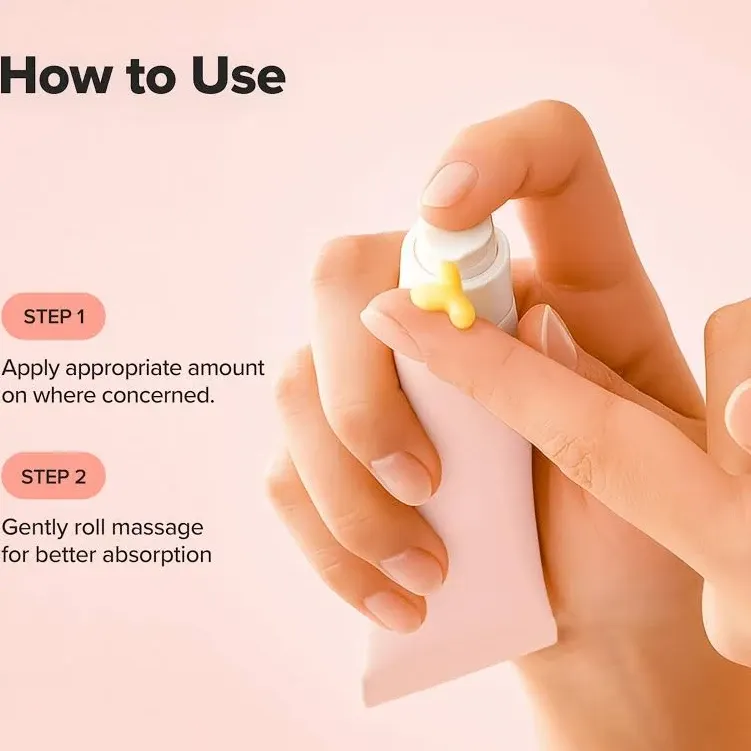 How to Use

STEP 1

Apply appropriate amount on where concerned.

STEP 2

Gently roll massage for better absorption