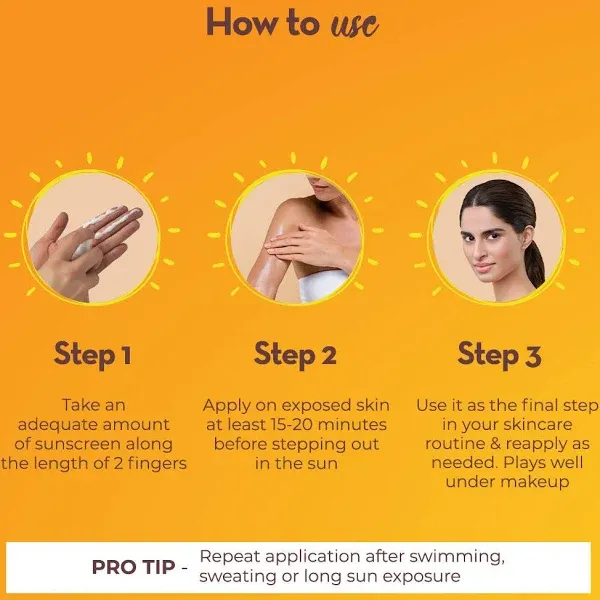 How to use

Step 1

Take an adequate amount of sunscreen along the length of 2 fingers

Step 2

Apply on exposed skin at least 15-20 minutes before stepping out in the sun

Step 3

Use it as the final step in your skincare routine & reapply as needed. Plays well under makeup

PRO TIP - Repeat application after swimming, sweating or long sun exposure