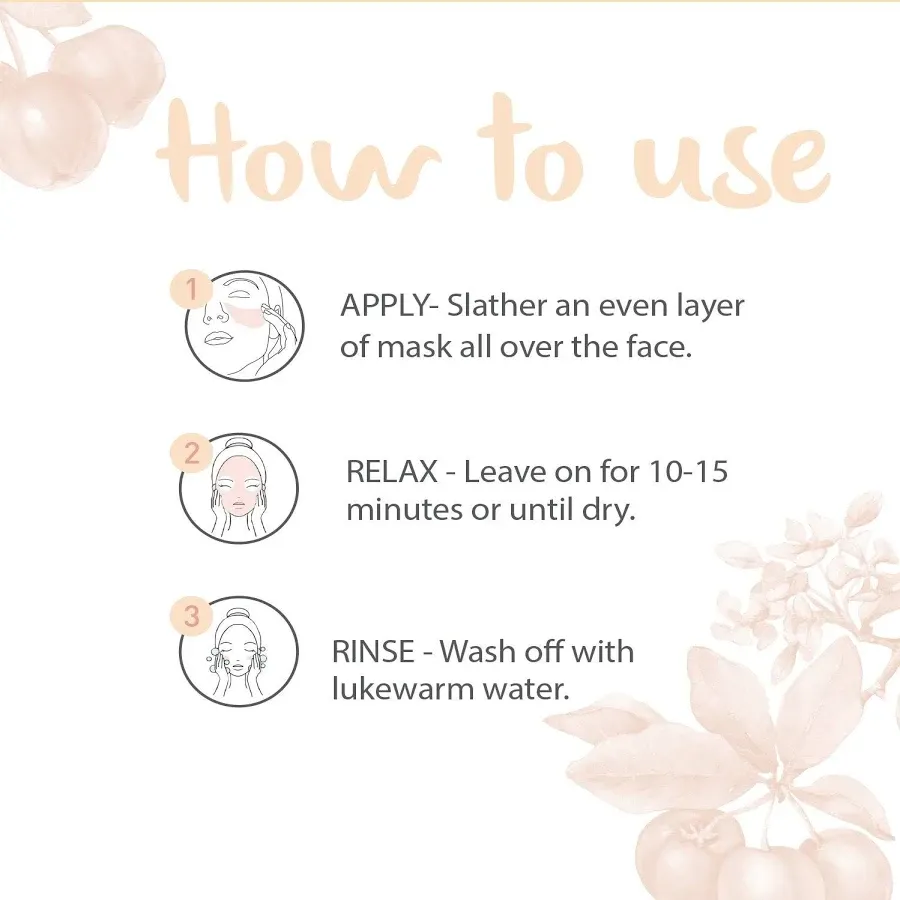 How to use

1

APPLY- Slather an even layer of mask all over the face.

2

RELAX - Leave on for 10-15 minutes or until dry.

3

RINSE - Wash off with lukewarm water.