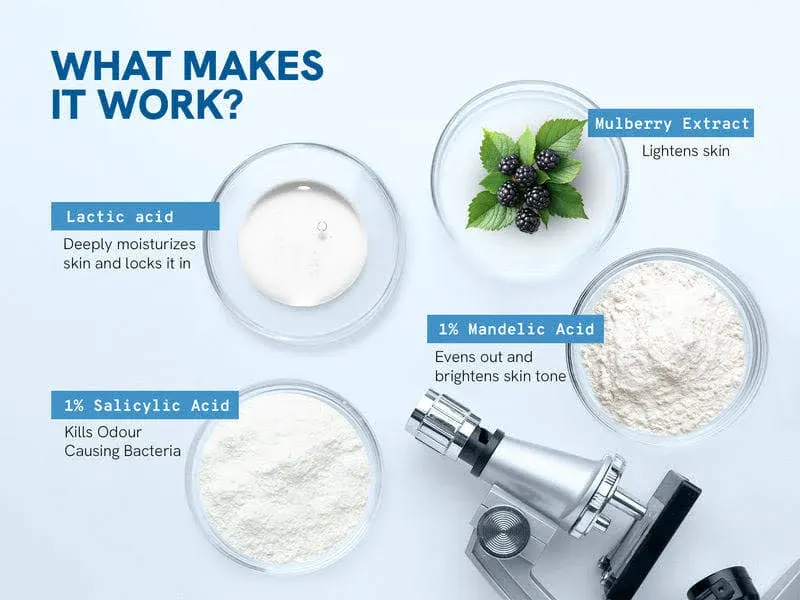 WHAT MAKES IT WORK?

Mulberry Extract
Lightens skin

Lactic acid
Deeply moisturizes skin and locks it in

1% Mandelic Acid
Evens out and brightens skin tone

1% Salicylic Acid
Kills Odour Causing Bacteria