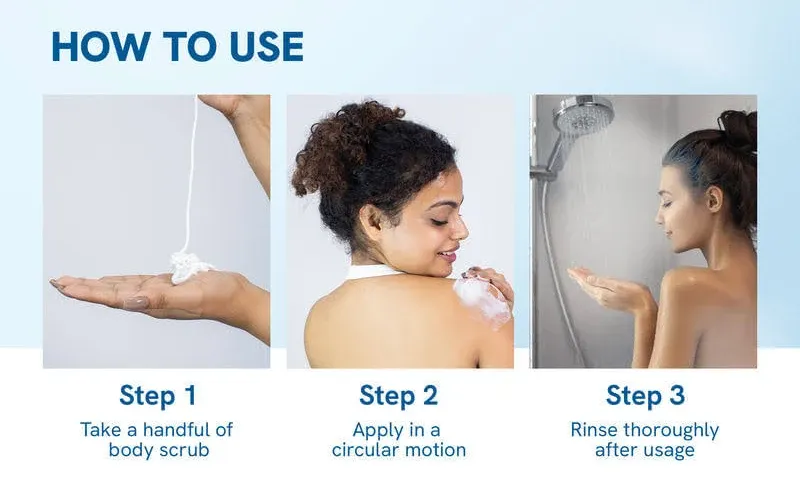 HOW TO USE

Step 1
Take a handful of body scrub

Step 2
Apply in a circular motion

Step 3
Rinse thoroughly after usage