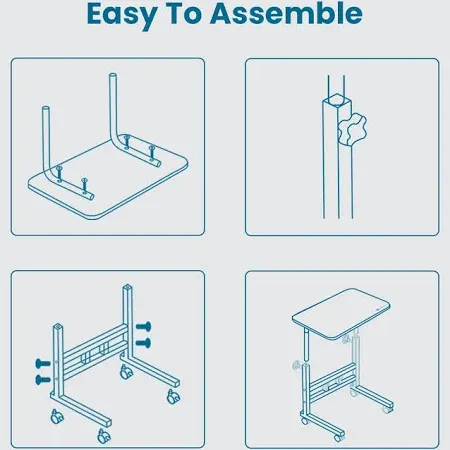 Easy To Assemble